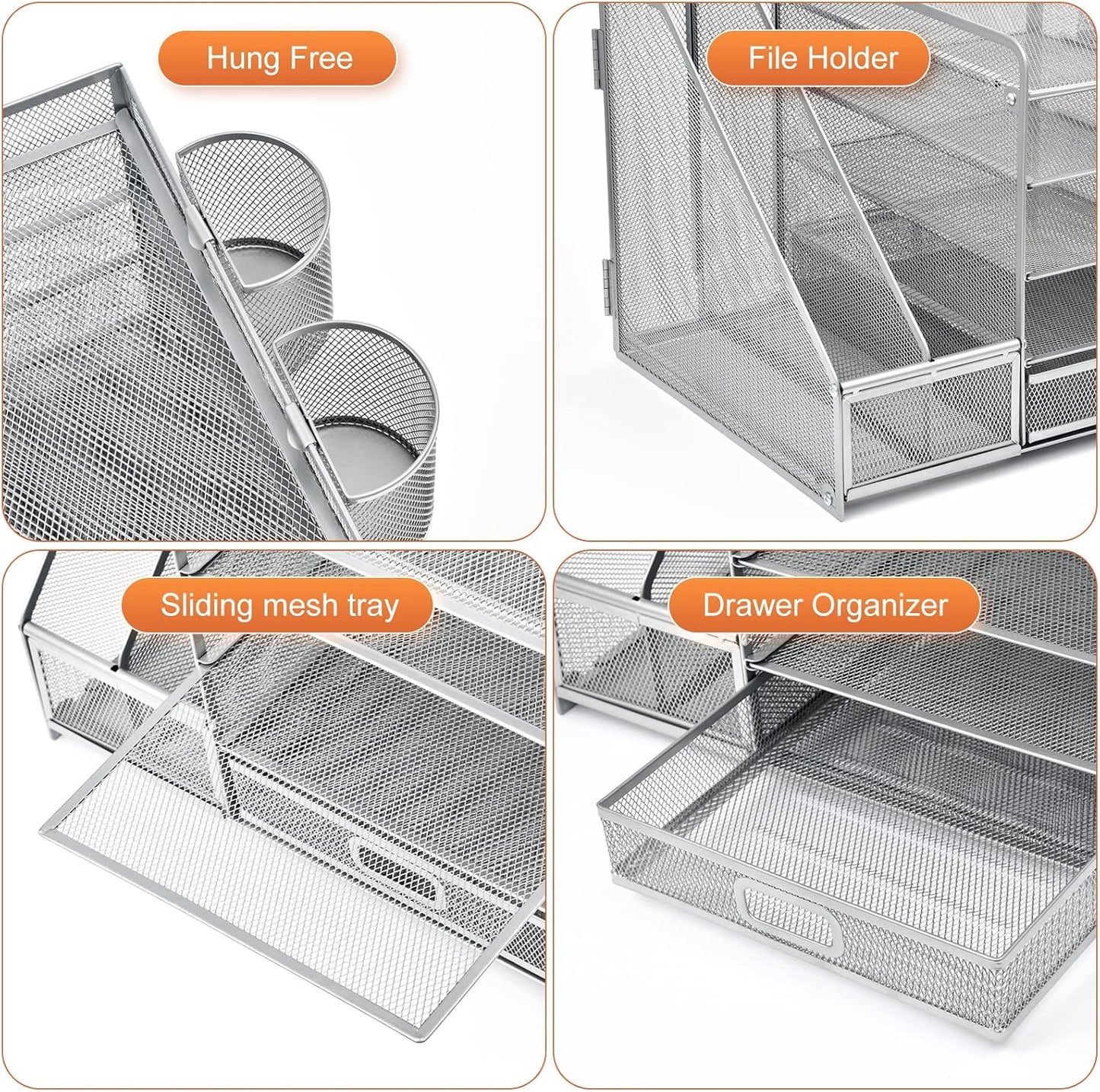 Hung Free

File Holder

Sliding mesh tray

Drawer Organizer