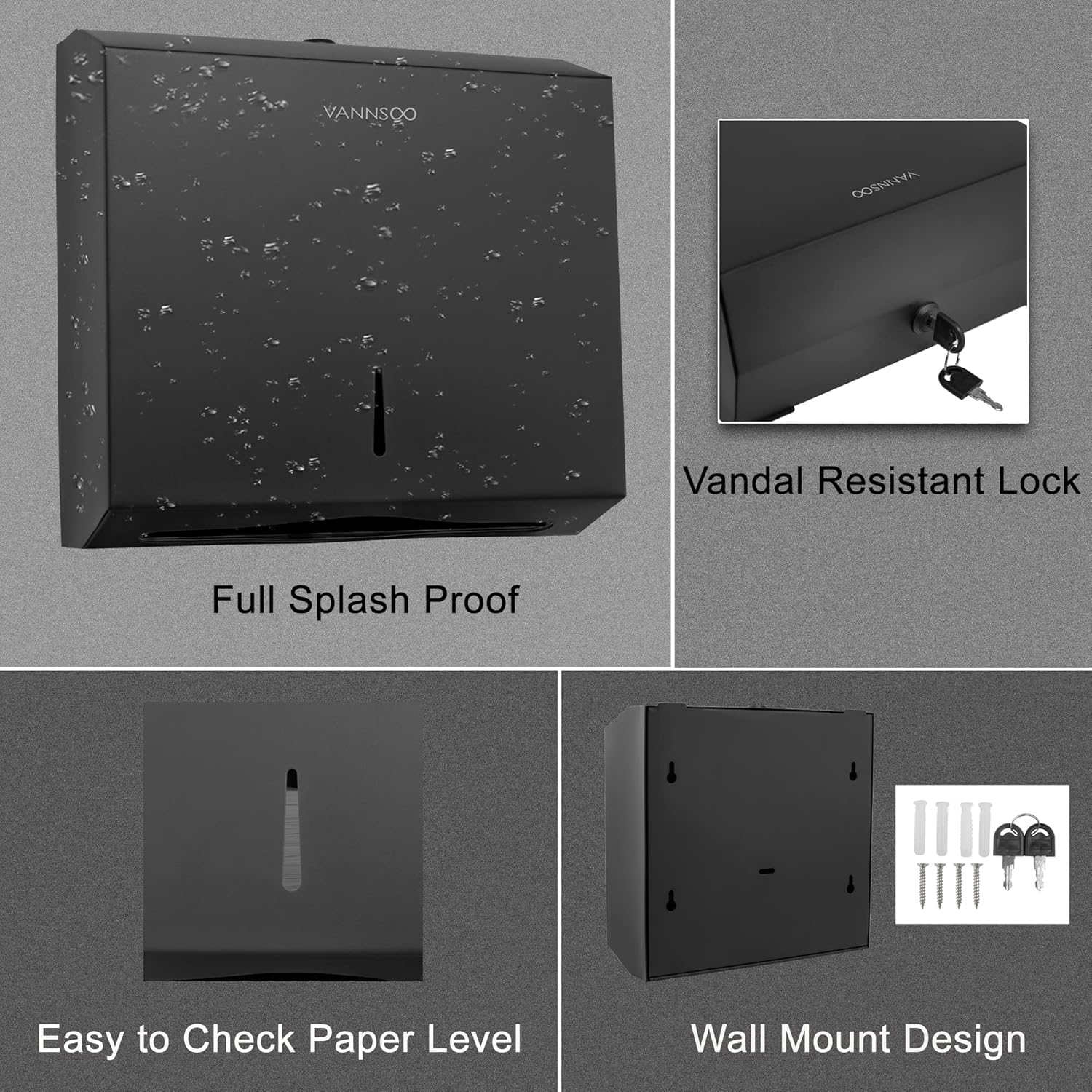 VANNSOO

Full Splash Proof

VANNSOO

Vandal Resistant Lock

Easy to Check Paper Level

Wall Mount Design