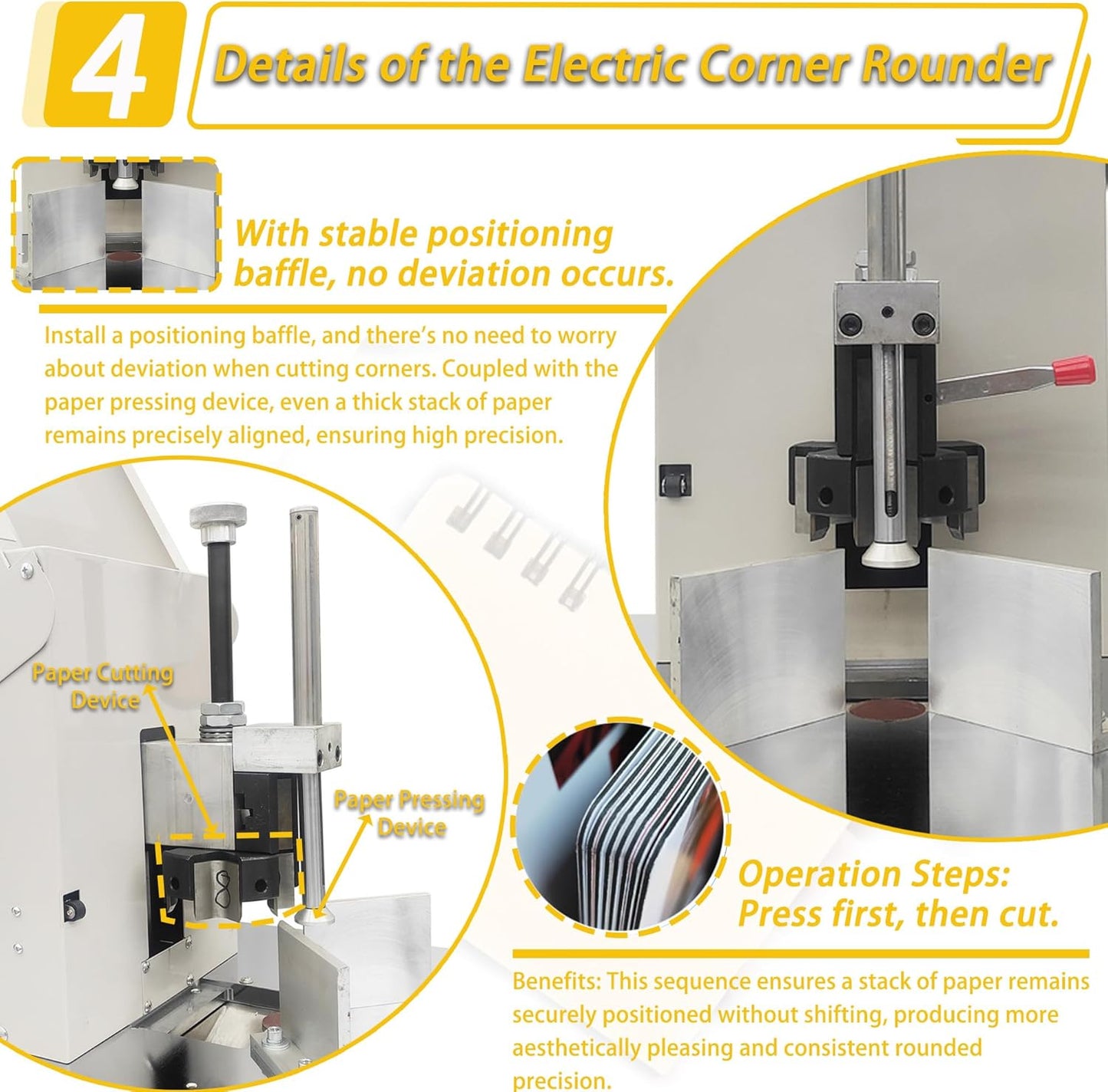 4

Details of the Electric Corner Rounder

With stable positioning baffle, no deviation occurs.

Install a positioning baffle, and there's no need to worry about deviation when cutting corners. Coupled with the paper pressing device, even a thick stack of paper remains precisely aligned, ensuring high precision.

Paper Cutting Device

Paper Pressing Device

Operation Steps: Press first, then cut.

Benefits: This sequence ensures a stack of paper remains securely positioned without shifting, producing more aesthetically pleasing and consistent rounded precision.