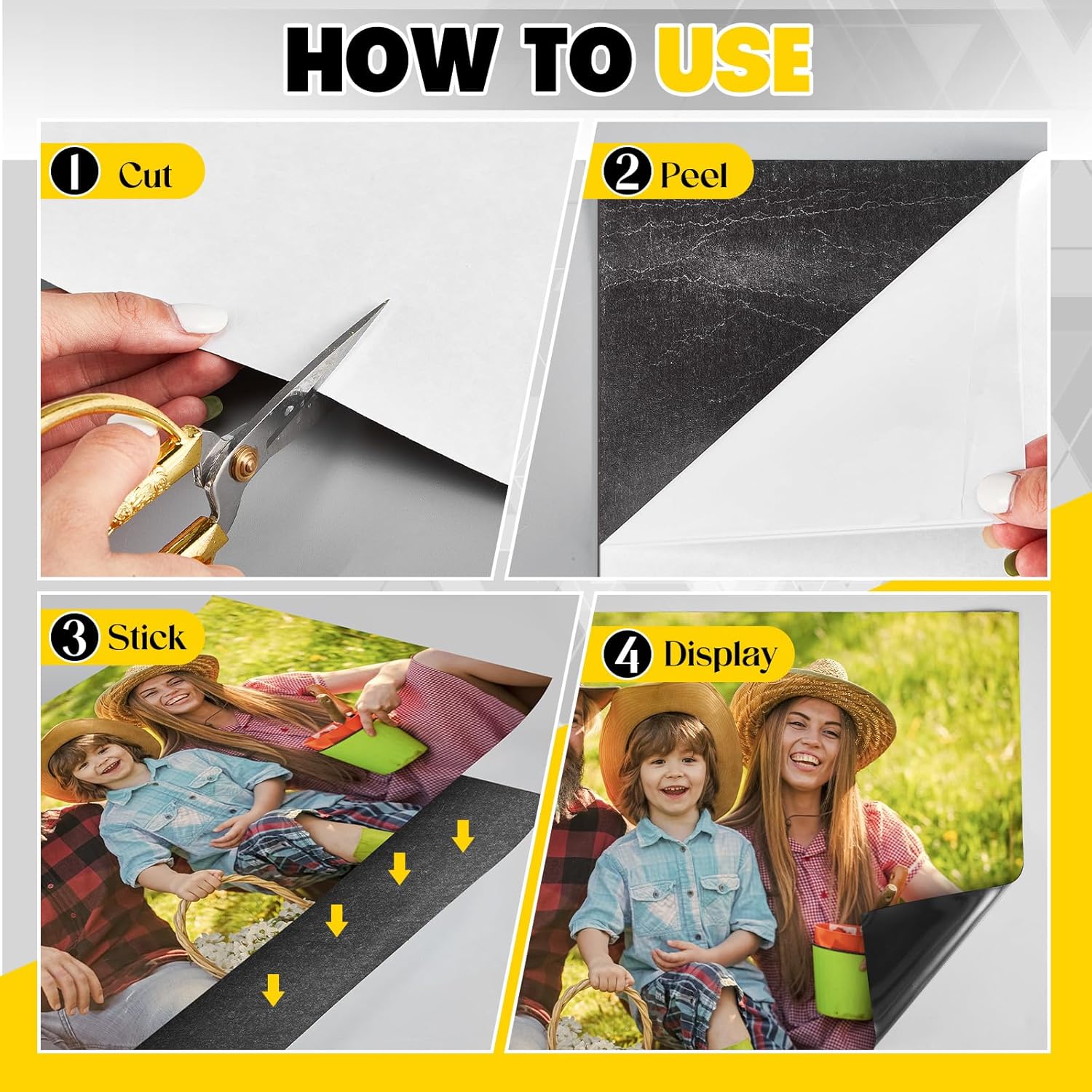 HOW TO USE

1 Cut

2 Peel

3 Stick

4 Display