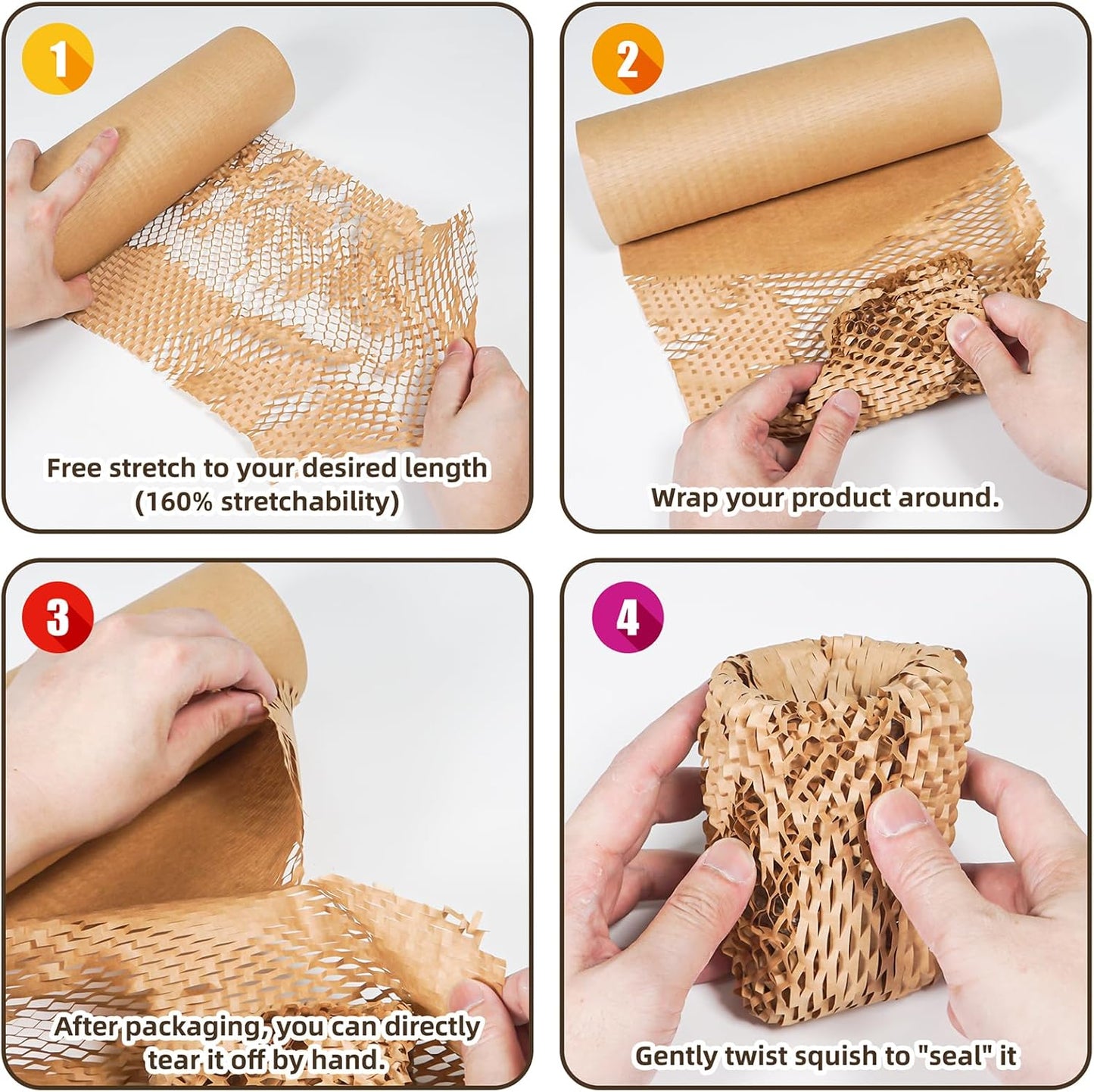 1

Free stretch to your desired length (160% stretchability)

2

Wrap your product around.

3

After packaging, you can directly tear it off by hand.

4

Gently twist squish to "seal" it