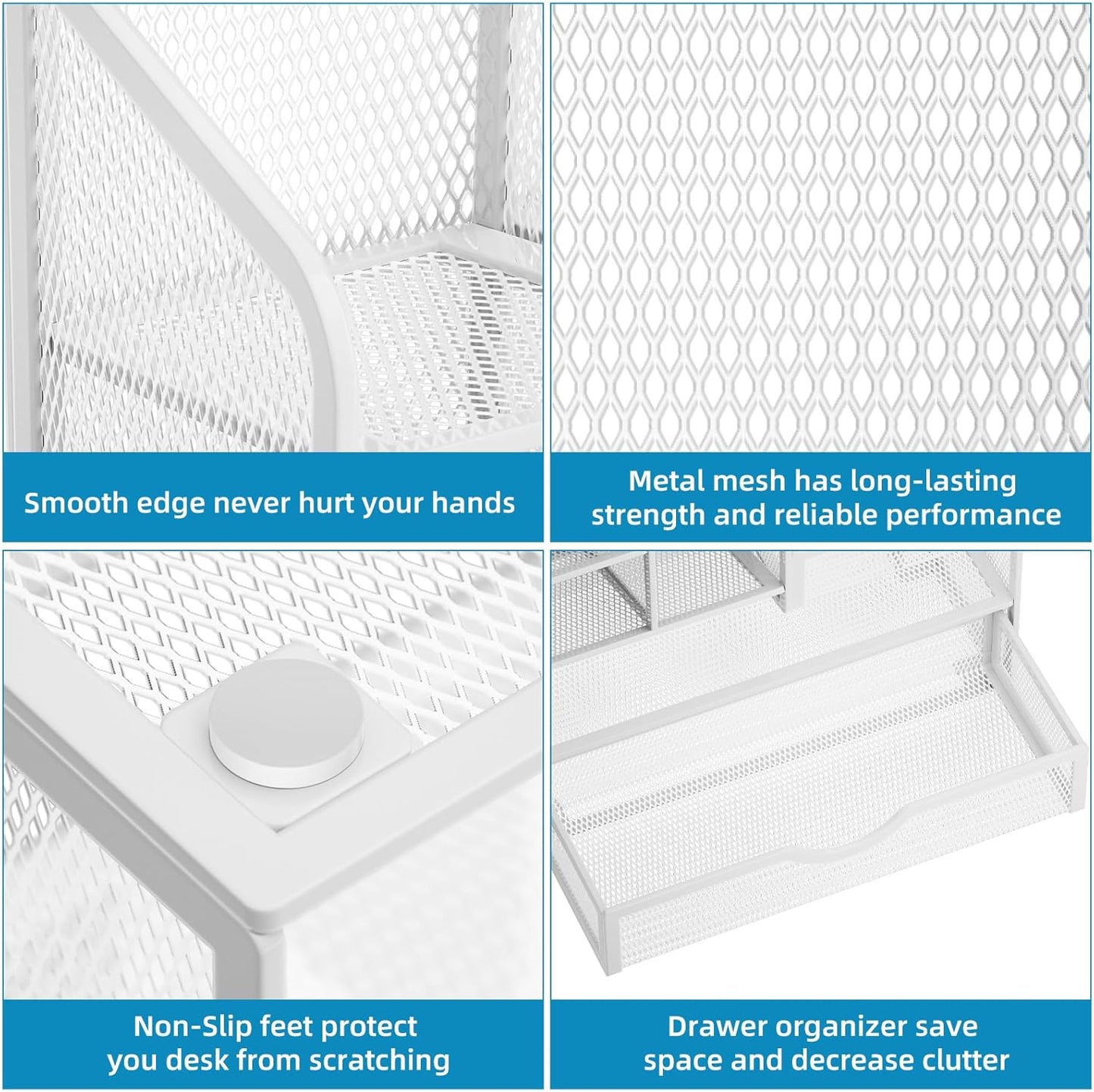 Smooth edge never hurt your hands

Metal mesh has long-lasting strength and reliable performance

Non-Slip feet protect you desk from scratching

Drawer organizer save space and decrease clutter