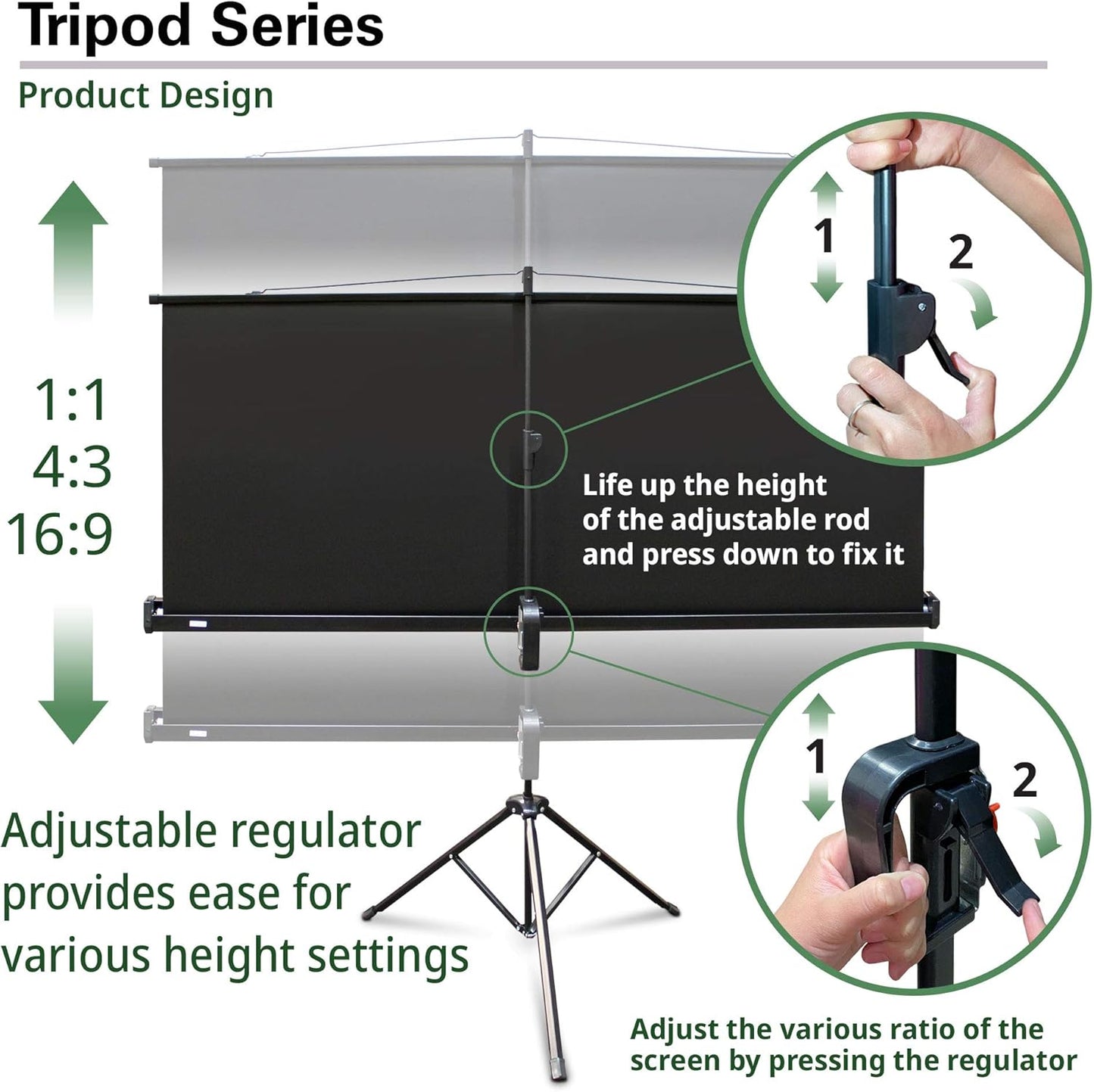 Tripod Series

Product Design

1:1
4:3
16:9

1

2

Life up the height of the adjustable rod and press down to fix it

1

2

Adjustable regulator provides ease for various height settings

Adjust the various ratio of the screen by pressing the regulator