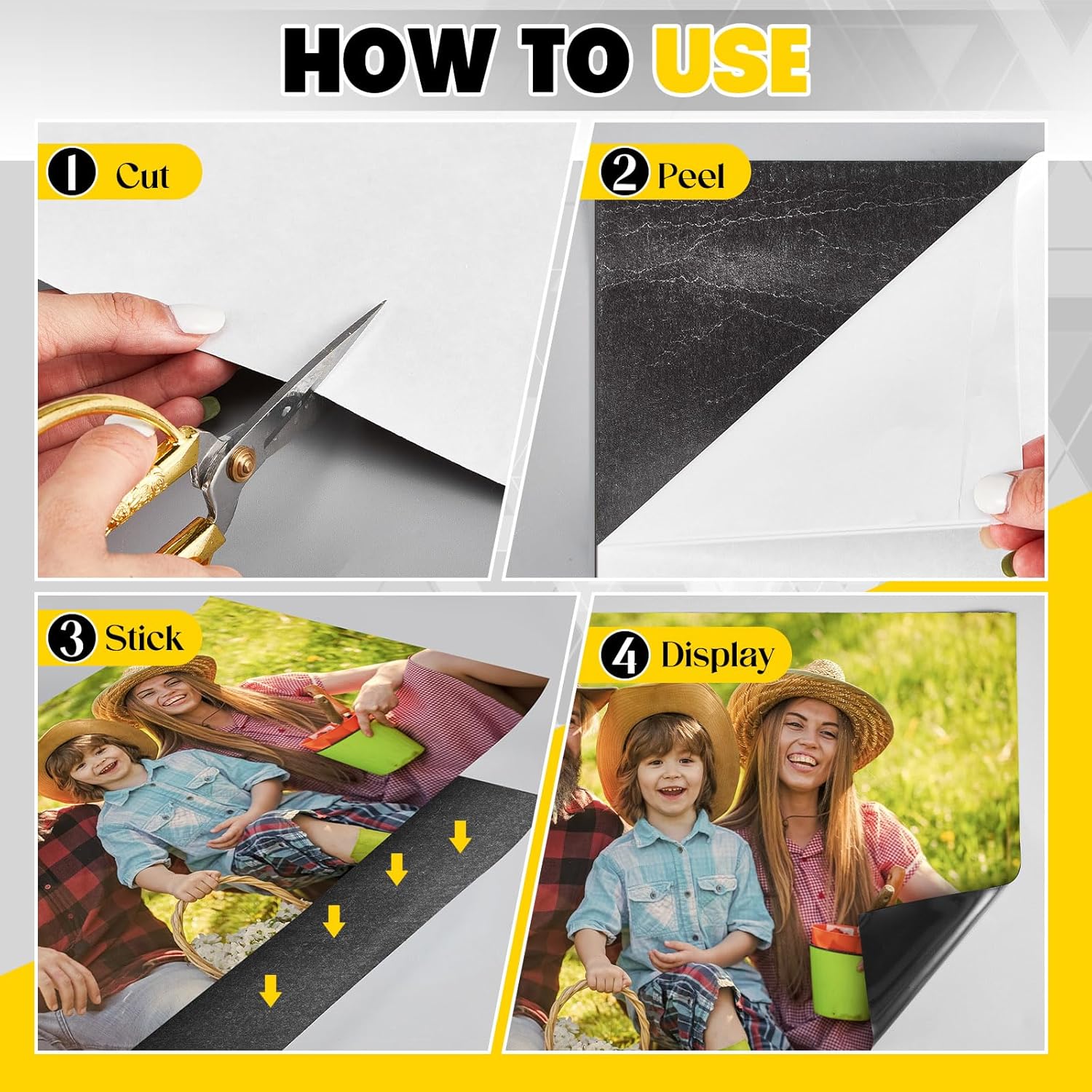 HOW TO USE

1 Cut

2 Peel

3 Stick

4 Display