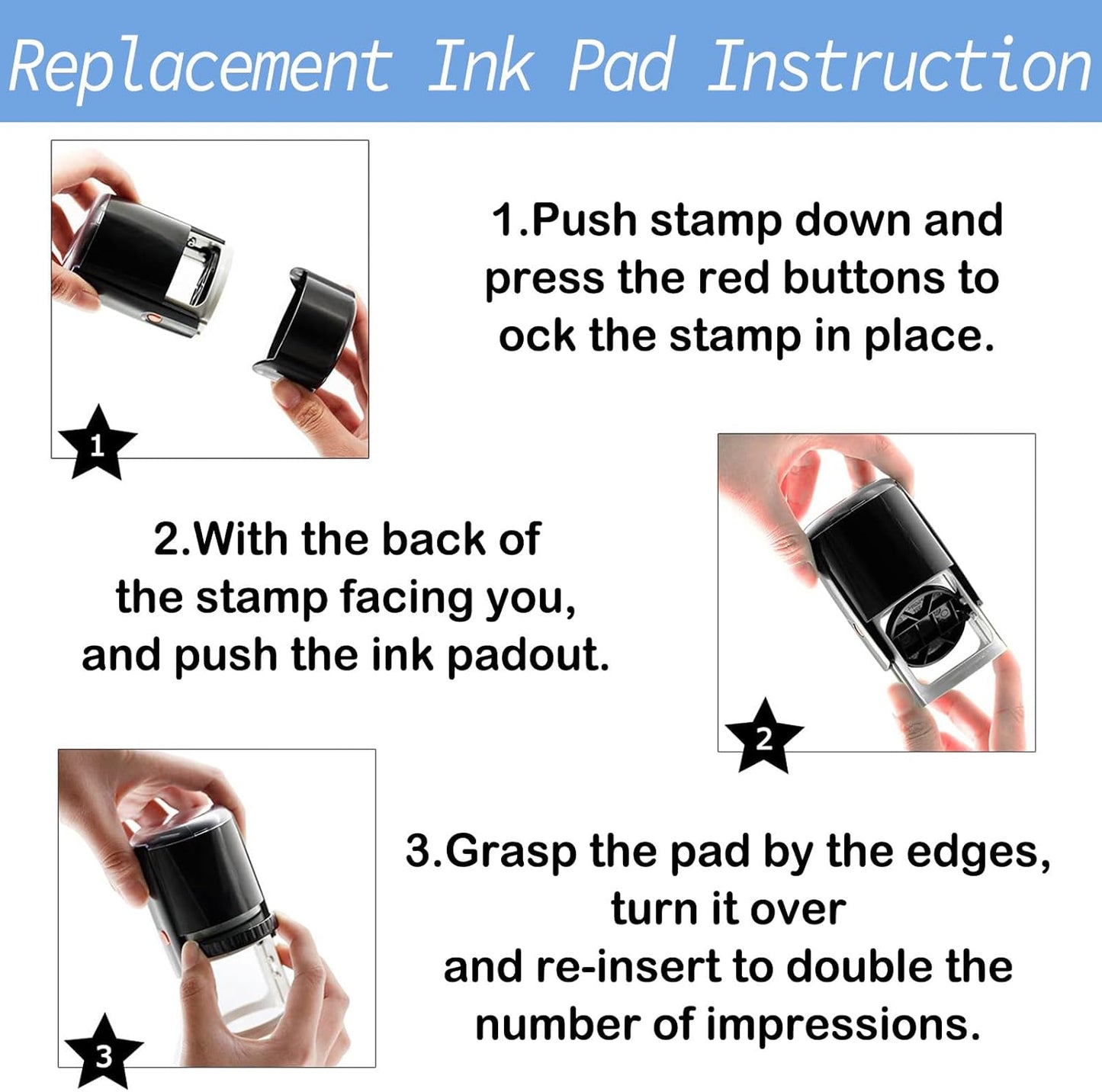 Replacement Ink Pad Instruction

1

1.Push stamp down and press the red buttons to ock the stamp in place.

2.With the back of the stamp facing you, and push the ink padout.

2

3

3.Grasp the pad by the edges, turn it over and re-insert to double the number of impressions.