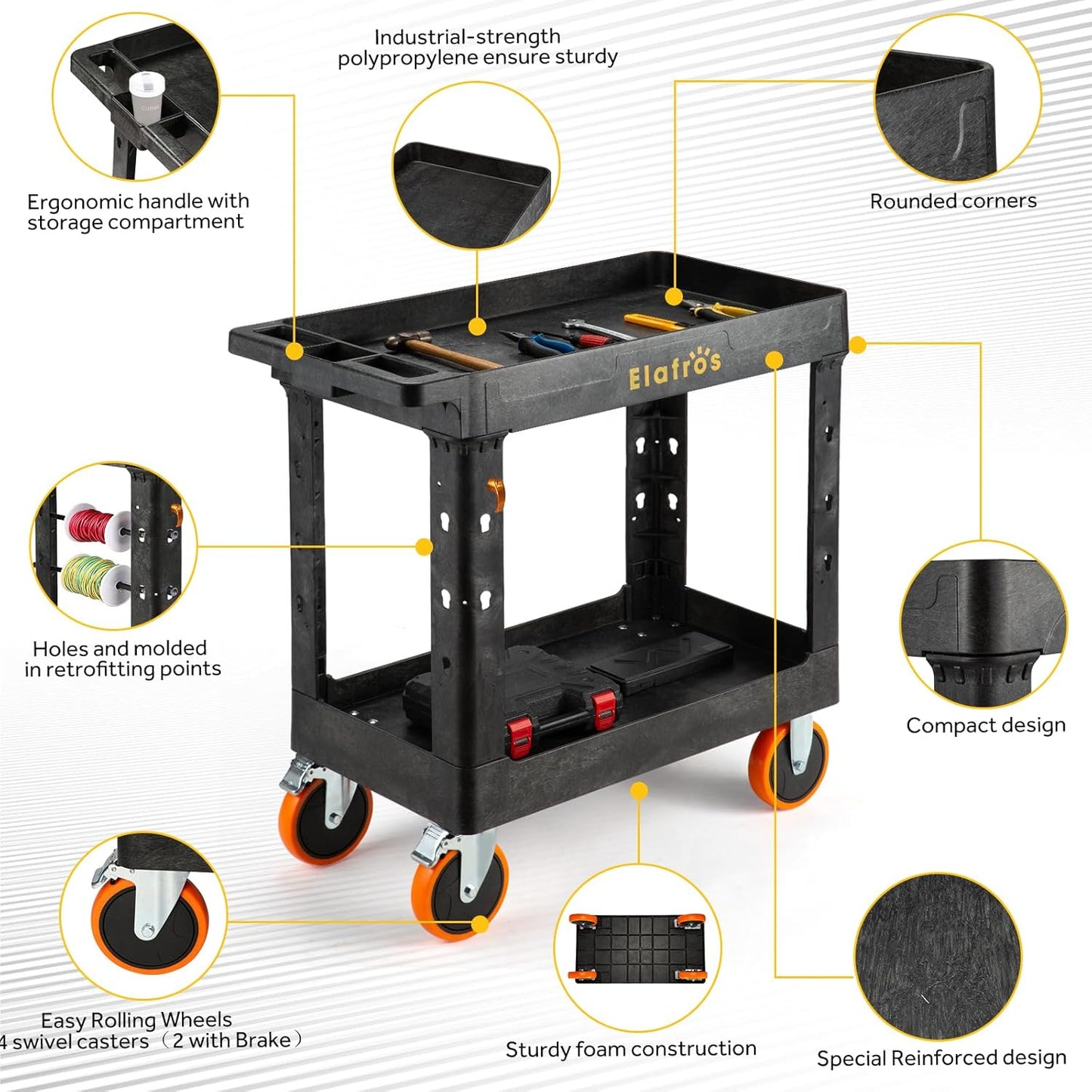 Industrial-strength polypropylene ensure sturdy

Ergonomic handle with storage compartment

Rounded corners

Elafros

Holes and molded in retrofitting points

Compact design

Easy Rolling Wheels
4 swivel casters（2 with Brake）

Sturdy foam construction

Special Reinforced design