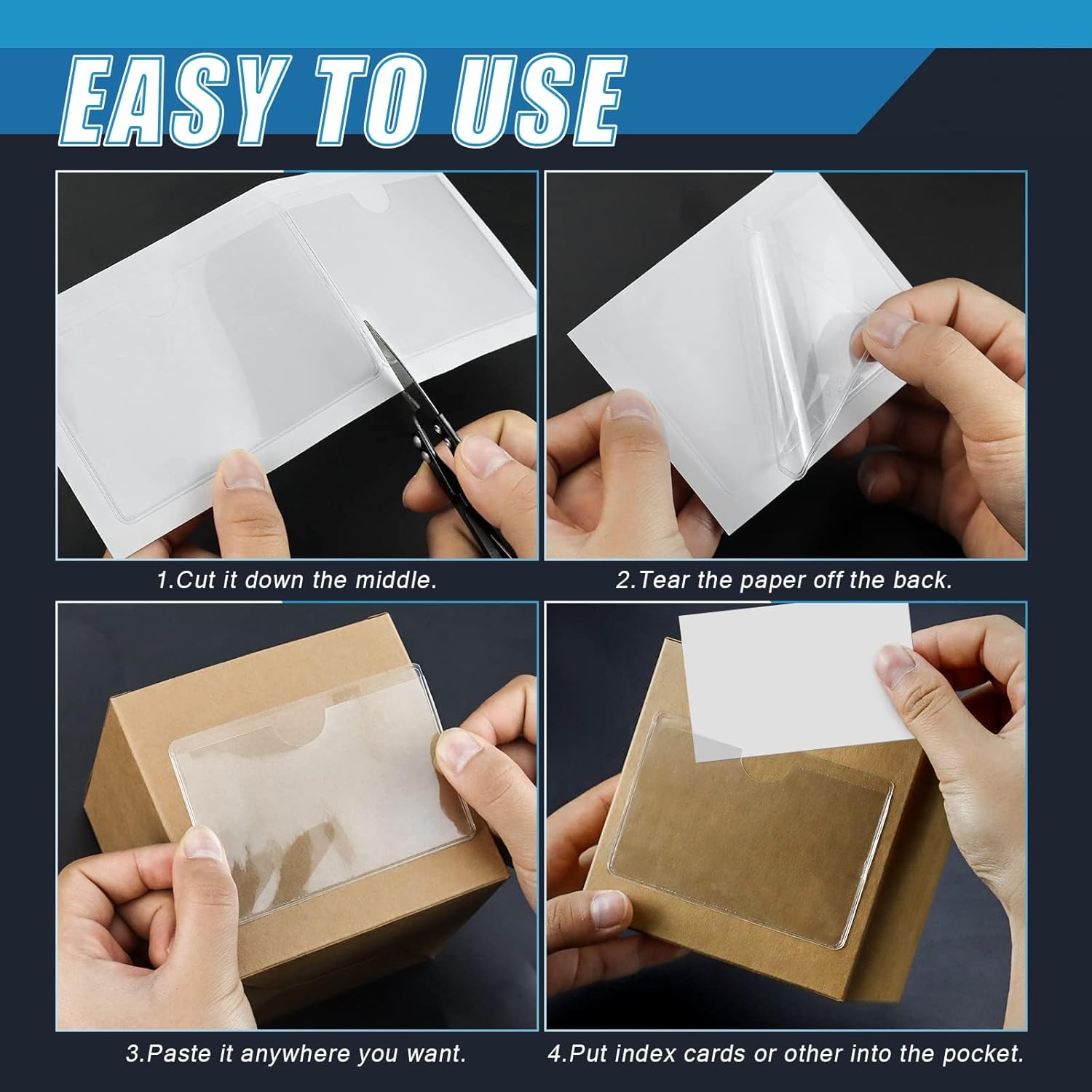 EASY TO USE

1.Cut it down the middle.

2.Tear the paper off the back.

3.Paste it anywhere you want.

4.Put index cards or other into the pocket.