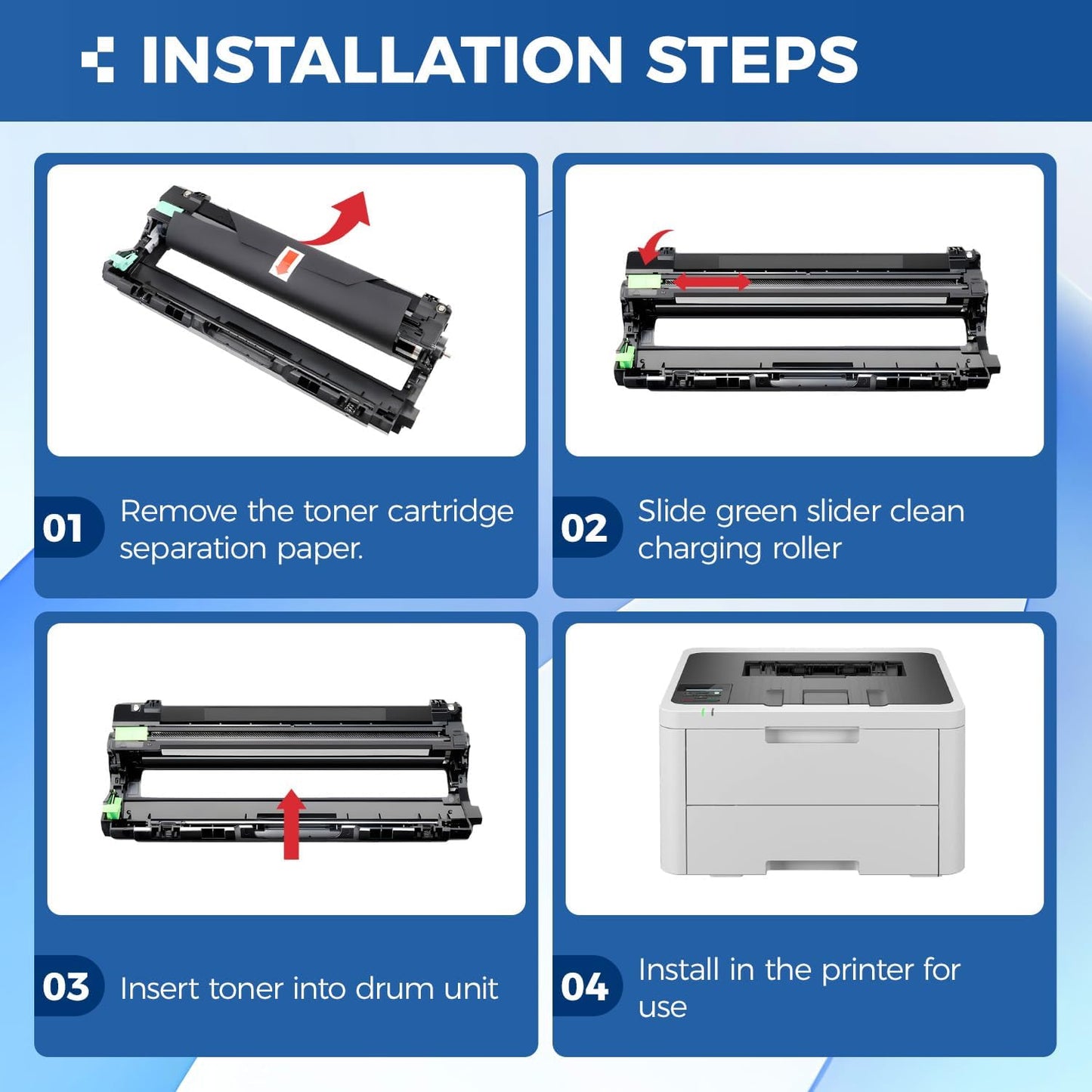 INSTALLATION STEPS

01 Remove the toner cartridge separation paper.

02 Slide green slider clean charging roller

03 Insert toner into drum unit

04 Install in the printer for use