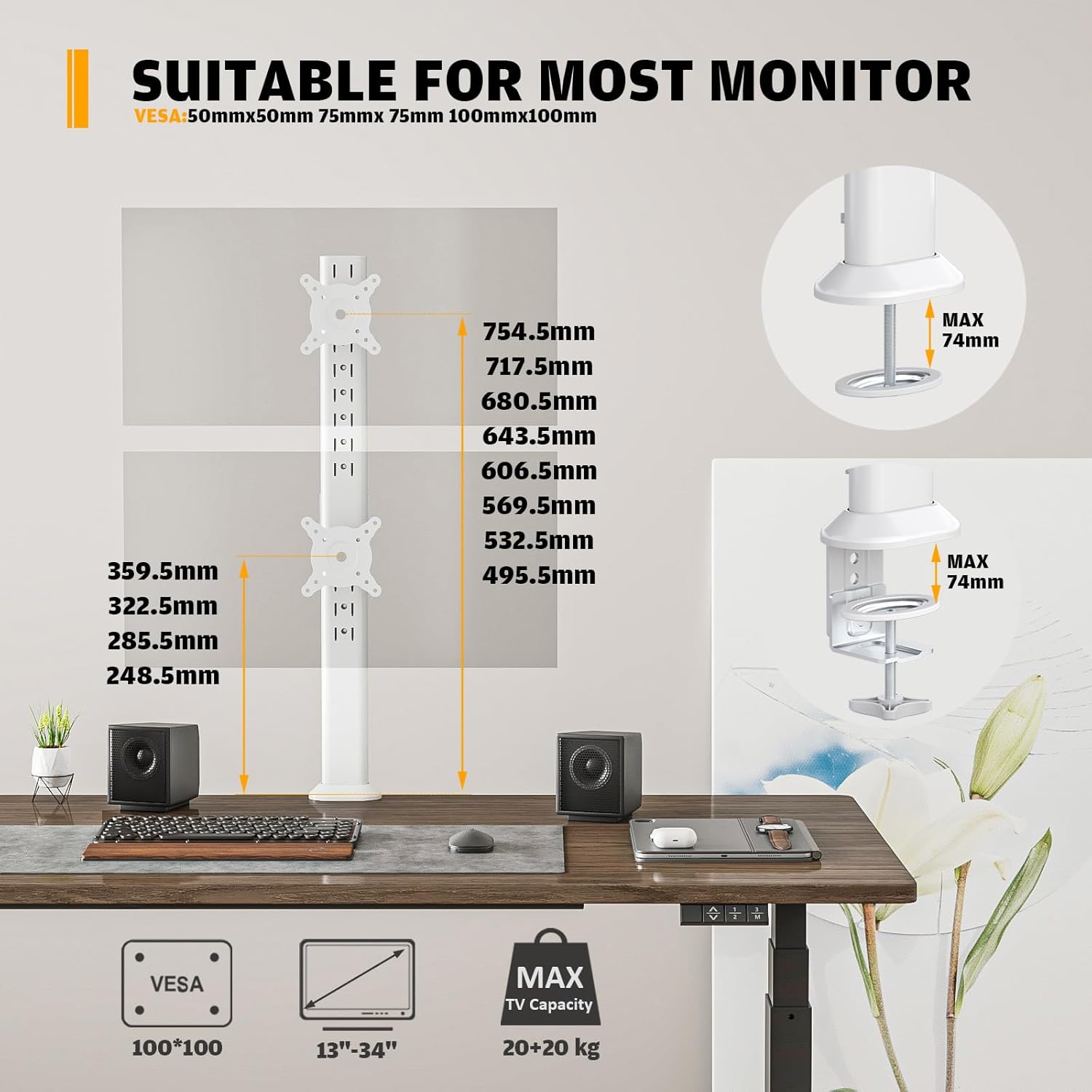 SUITABLE FOR MOST MONITOR
VESA:50mmx50mm 75mmx 75mm 100mmx100mm

754.5mm
717.5mm
680.5mm
643.5mm
606.5mm
569.5mm
532.5mm
495.5mm

359.5mm
322.5mm
285.5mm
248.5mm

MAX
74mm

MAX
74mm

1
2
3
M

VESA
100*100

13"-34"

MAX
TV Capacity
20+20 kg