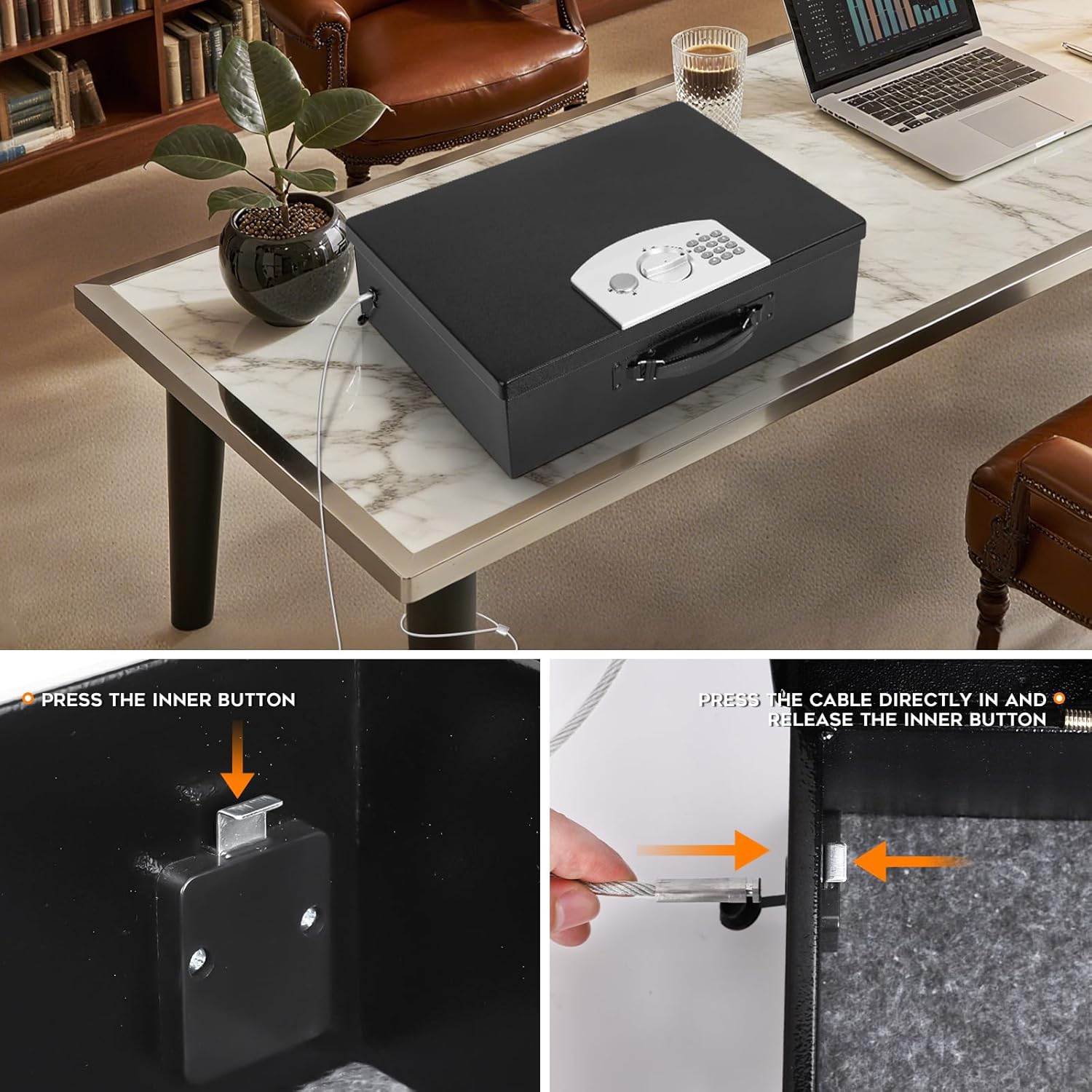 PRESS THE INNER BUTTON

PRESS THE CABLE DIRECTLY IN AND RELEASE THE INNER BUTTON