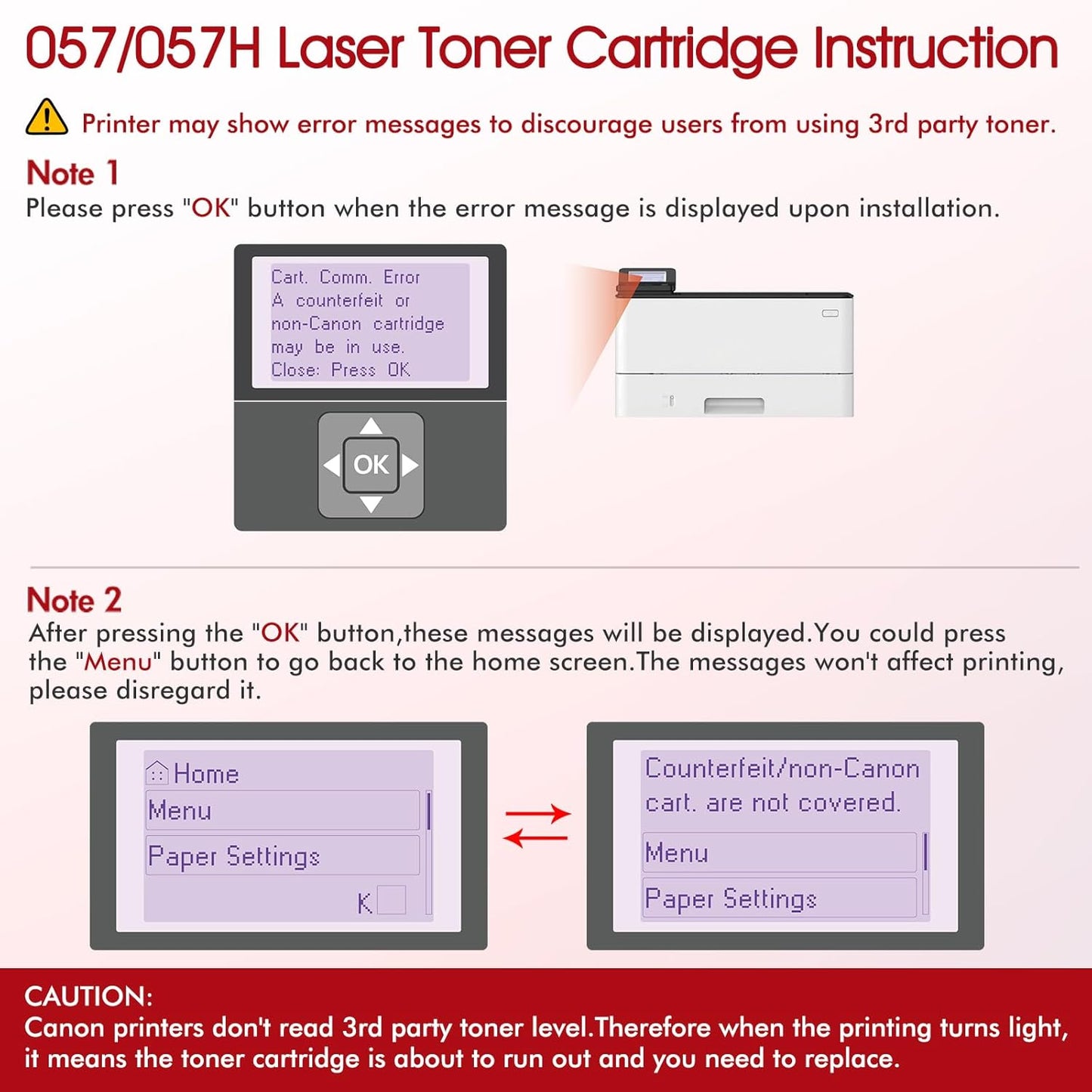 057/057H Laser Toner Cartridge Instruction

Printer may show error messages to discourage users from using 3rd party toner.

Note 1
Please press "OK" button when the error message is displayed upon installation.

Cart. Comm. Error
A counterfeit or non-Canon cartridge may be in use.
Close: Press OK

OK

Note 2
After pressing the "OK" button,these messages will be displayed.You could press the "Menu" button to go back to the home screen.The messages won't affect printing, please disregard it.

Home
Menu
Paper Settings
K

Counterfeit/non-Canon cart. are not covered.
Menu
Paper Settings

CAUTION:
Canon printers don't read 3rd party toner level.Therefore when the printing turns light, it means the toner cartridge is about to run out and you need to replace.