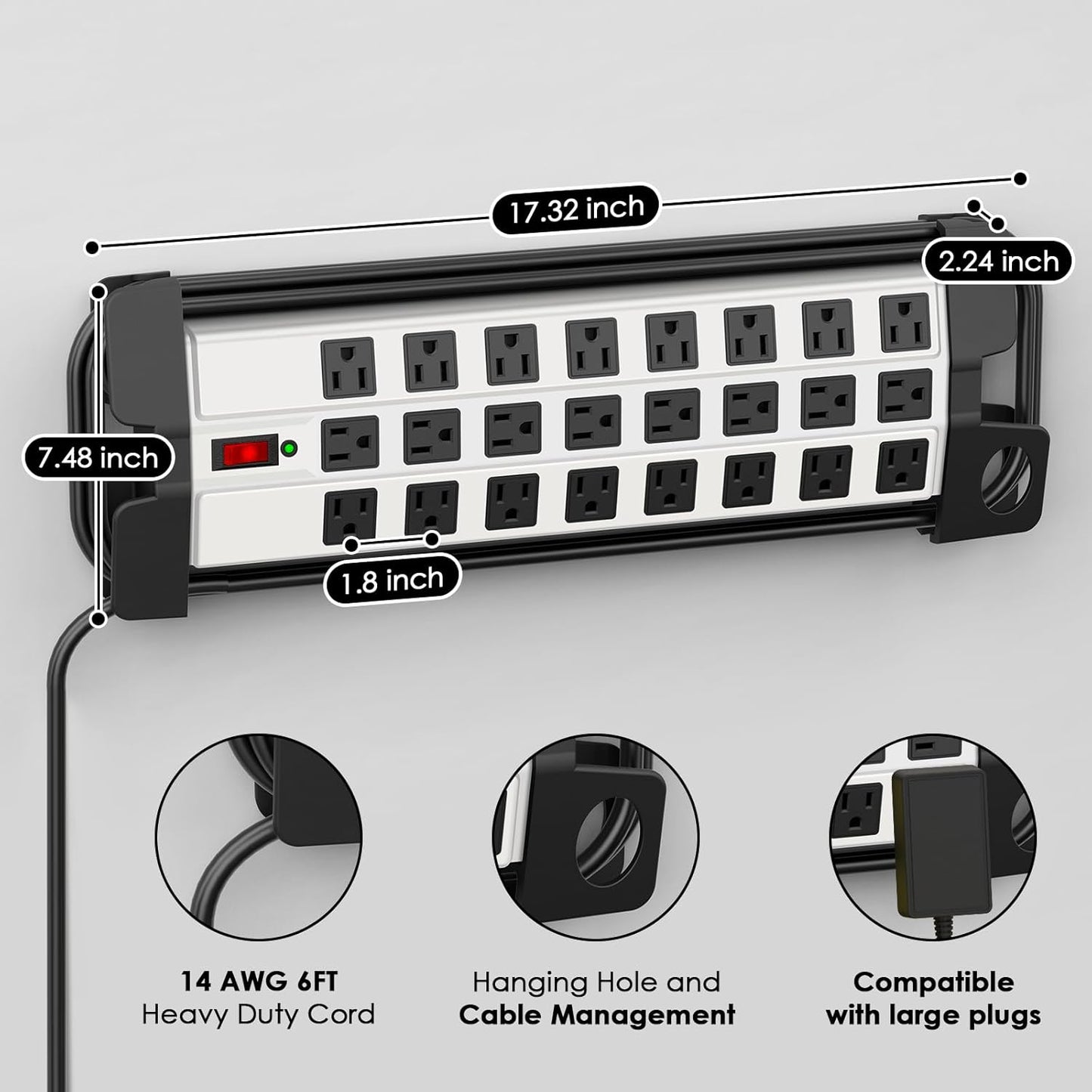 17.32 inch

2.24 inch

7.48 inch

1.8 inch

14 AWG 6FT
Heavy Duty Cord

Hanging Hole and
Cable Management

Compatible
with large plugs