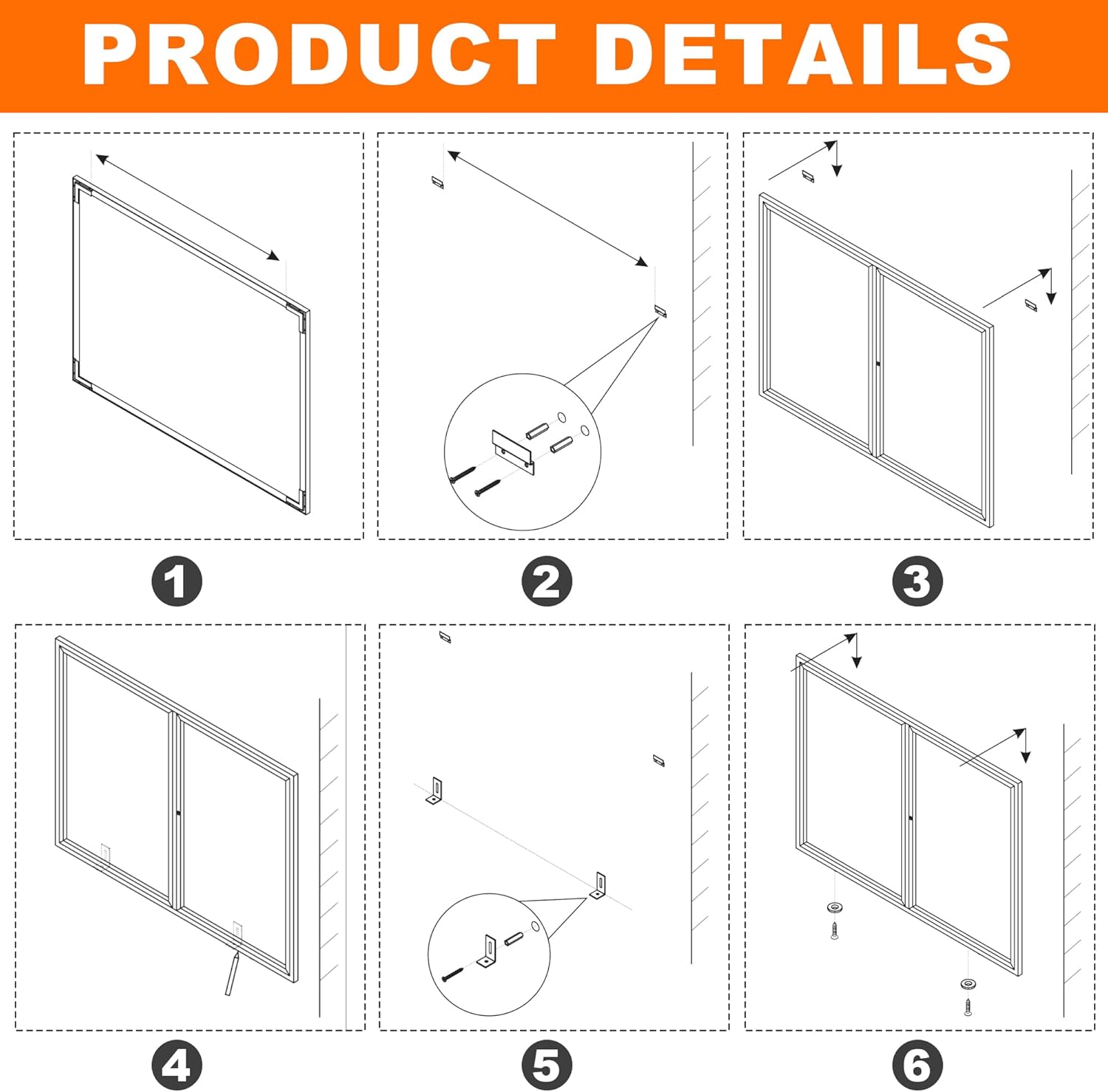 PRODUCT DETAILS

1

2

3

4

5

6