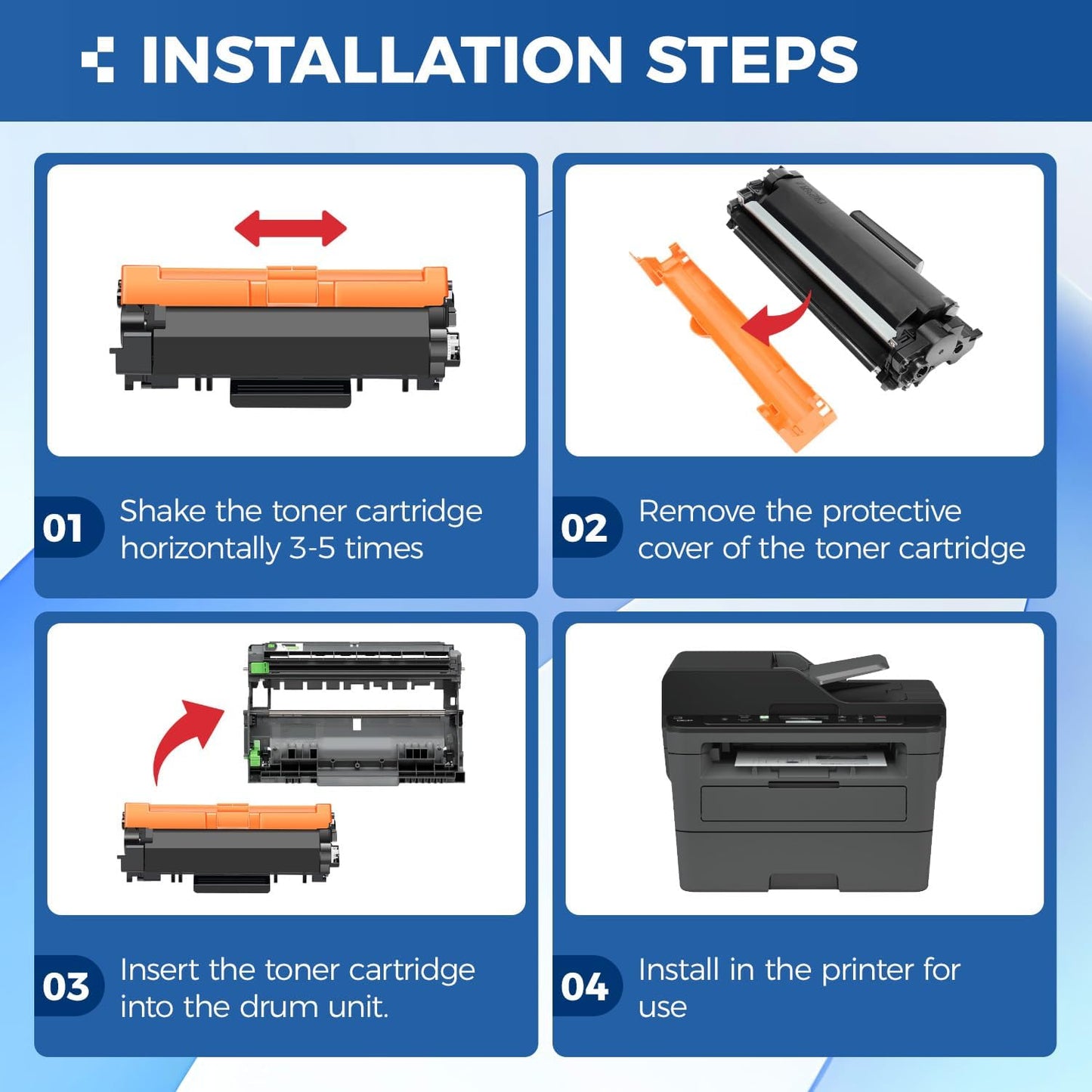 INSTALLATION STEPS

01 Shake the toner cartridge horizontally 3-5 times

02 Remove the protective cover of the toner cartridge

03 Insert the toner cartridge into the drum unit.

04 Install in the printer for use