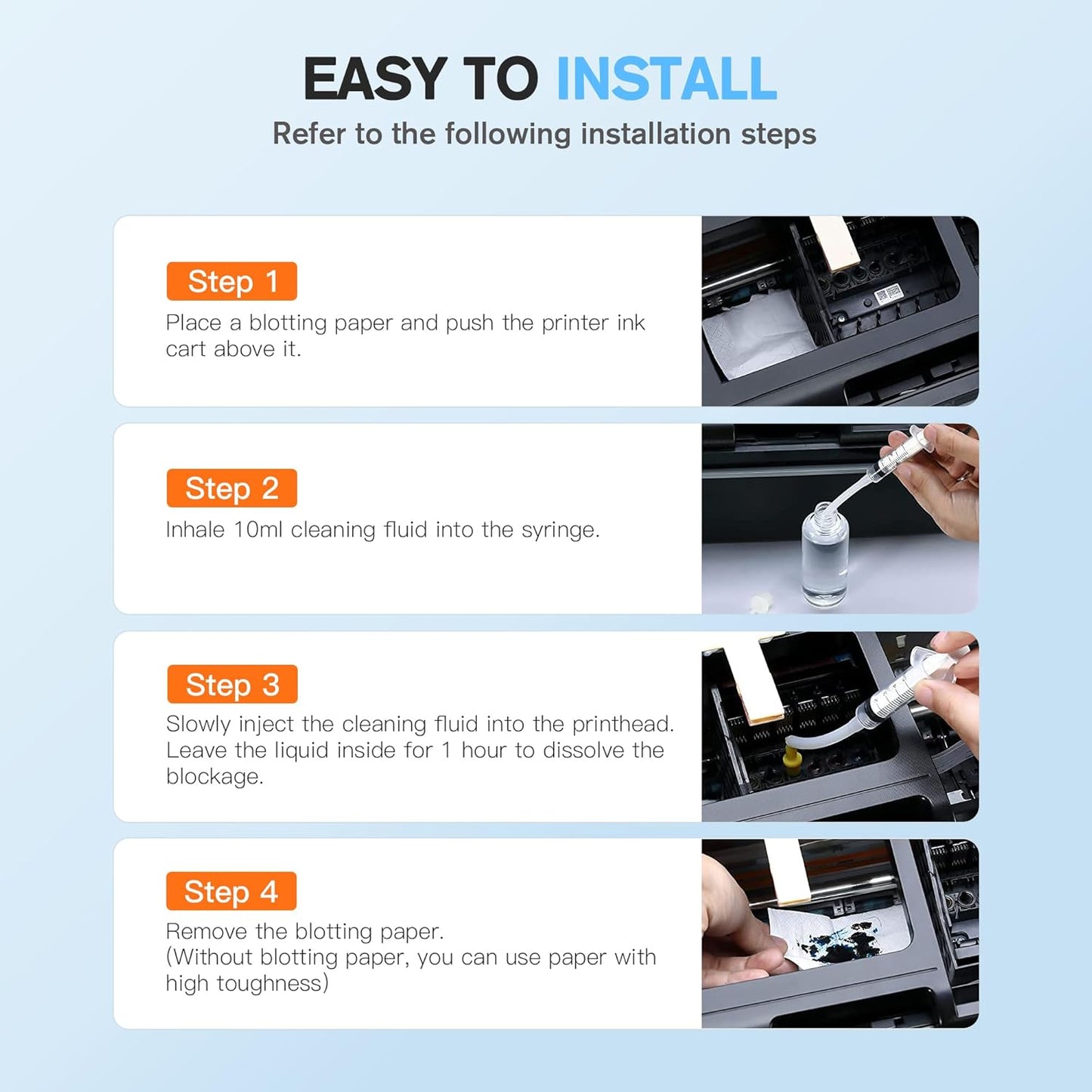 EASY TO INSTALL
Refer to the following installation steps

Step 1
Place a blotting paper and push the printer ink cart above it.

Step 2
Inhale 10ml cleaning fluid into the syringe.

Step 3
Slowly inject the cleaning fluid into the printhead. Leave the liquid inside for 1 hour to dissolve the blockage.

Step 4
Remove the blotting paper.
(Without blotting paper, you can use paper with high toughness)