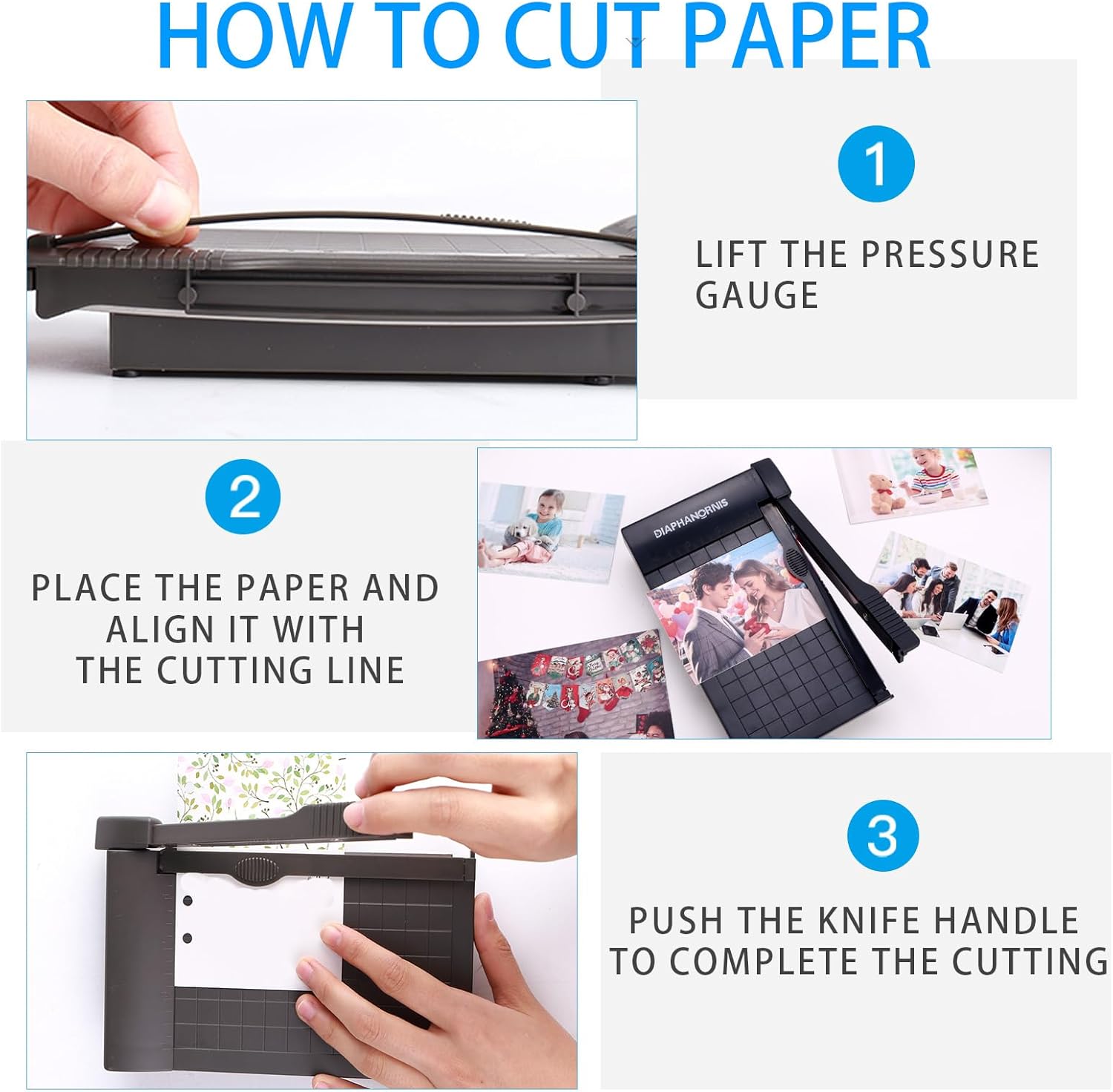 HOW TO CUT PAPER

1

LIFT THE PRESSURE GAUGE

2

PLACE THE PAPER AND ALIGN IT WITH THE CUTTING LINE

DIAPHANORNIS

3

PUSH THE KNIFE HANDLE TO COMPLETE THE CUTTING