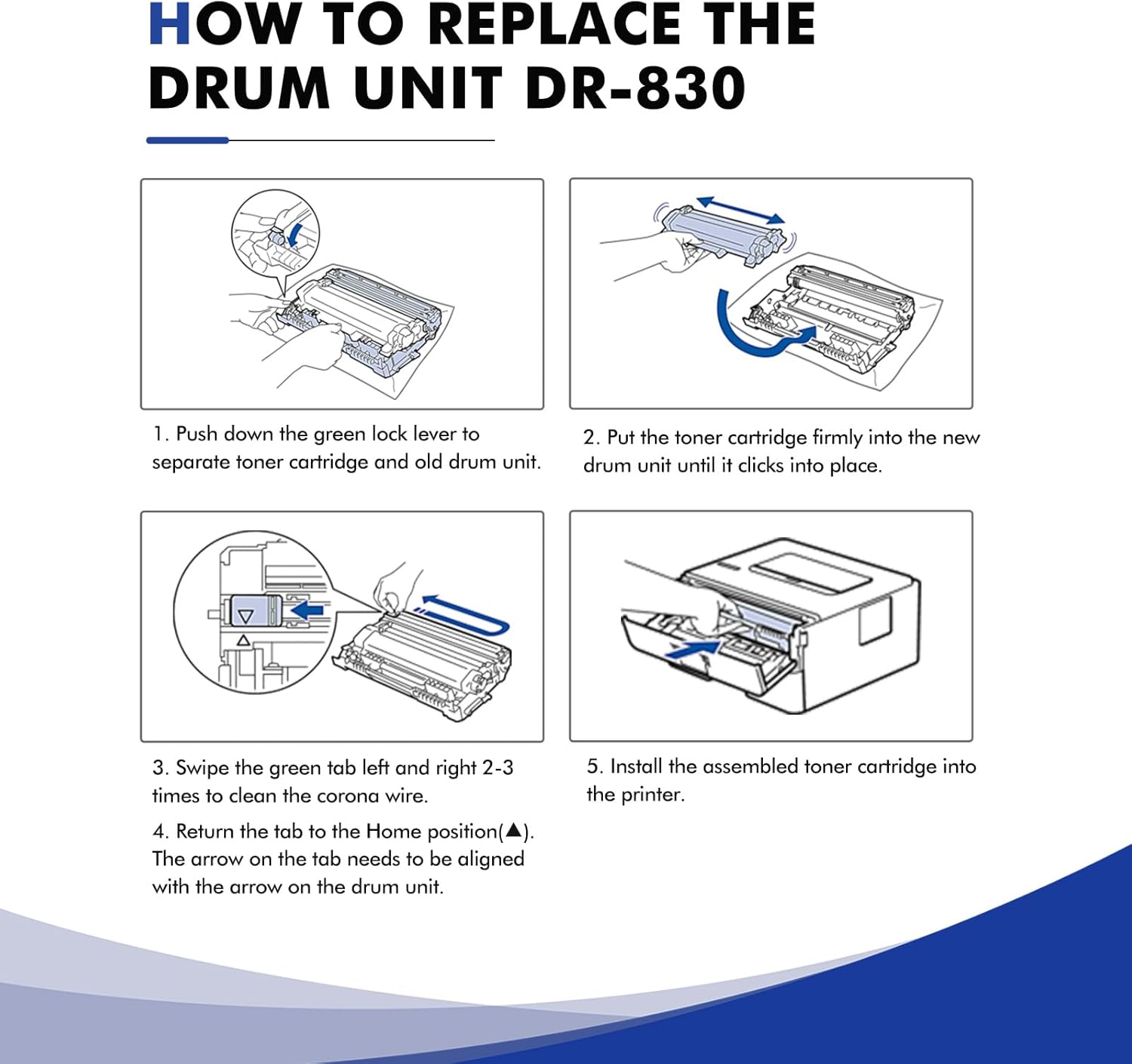 HOW TO REPLACE THE DRUM UNIT DR-830

1. Push down the green lock lever to separate toner cartridge and old drum unit.

2. Put the toner cartridge firmly into the new drum unit until it clicks into place.

3. Swipe the green tab left and right 2-3 times to clean the corona wire.

4. Return the tab to the Home position(▲). The arrow on the tab needs to be aligned with the arrow on the drum unit.

5. Install the assembled toner cartridge into the printer.