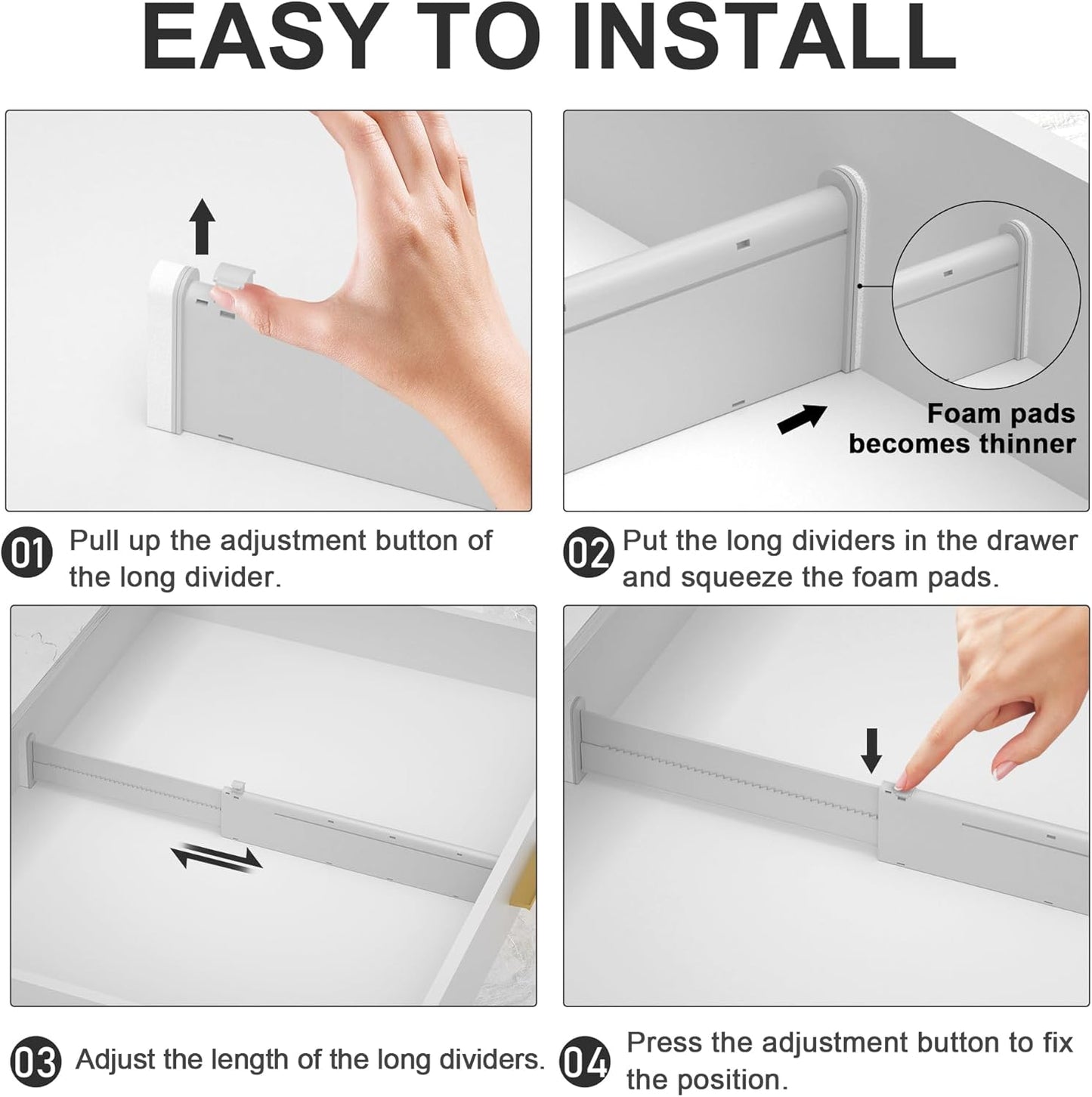 EASY TO INSTALL

Foam pads becomes thinner

01 Pull up the adjustment button of the long divider.

02 Put the long dividers in the drawer and squeeze the foam pads.

03 Adjust the length of the long dividers.

04 Press the adjustment button to fix the position.