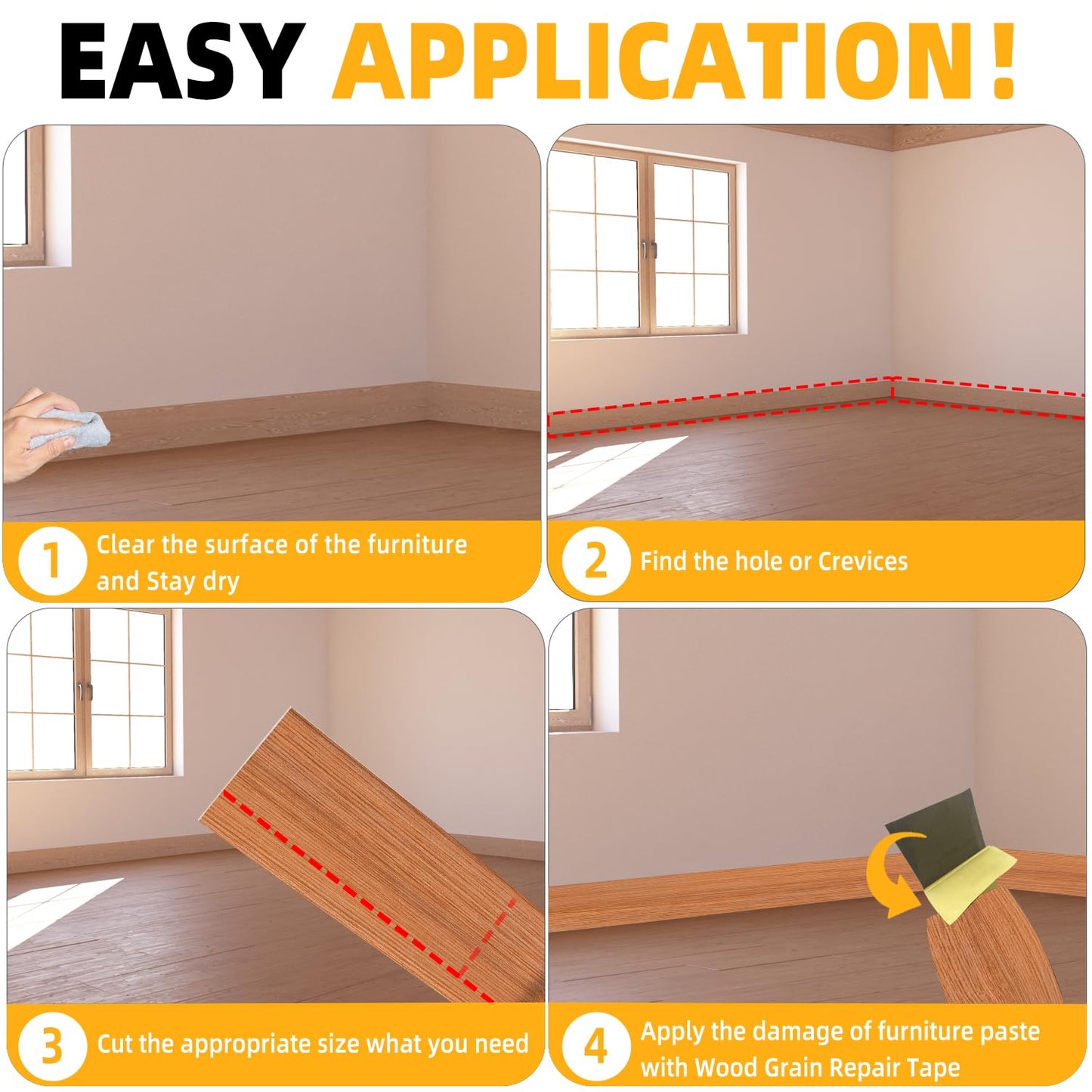 EASY APPLICATION!

1 Clear the surface of the furniture and Stay dry

2 Find the hole or Crevices

3 Cut the appropriate size what you need

4 Apply the damage of furniture paste with Wood Grain Repair Tape