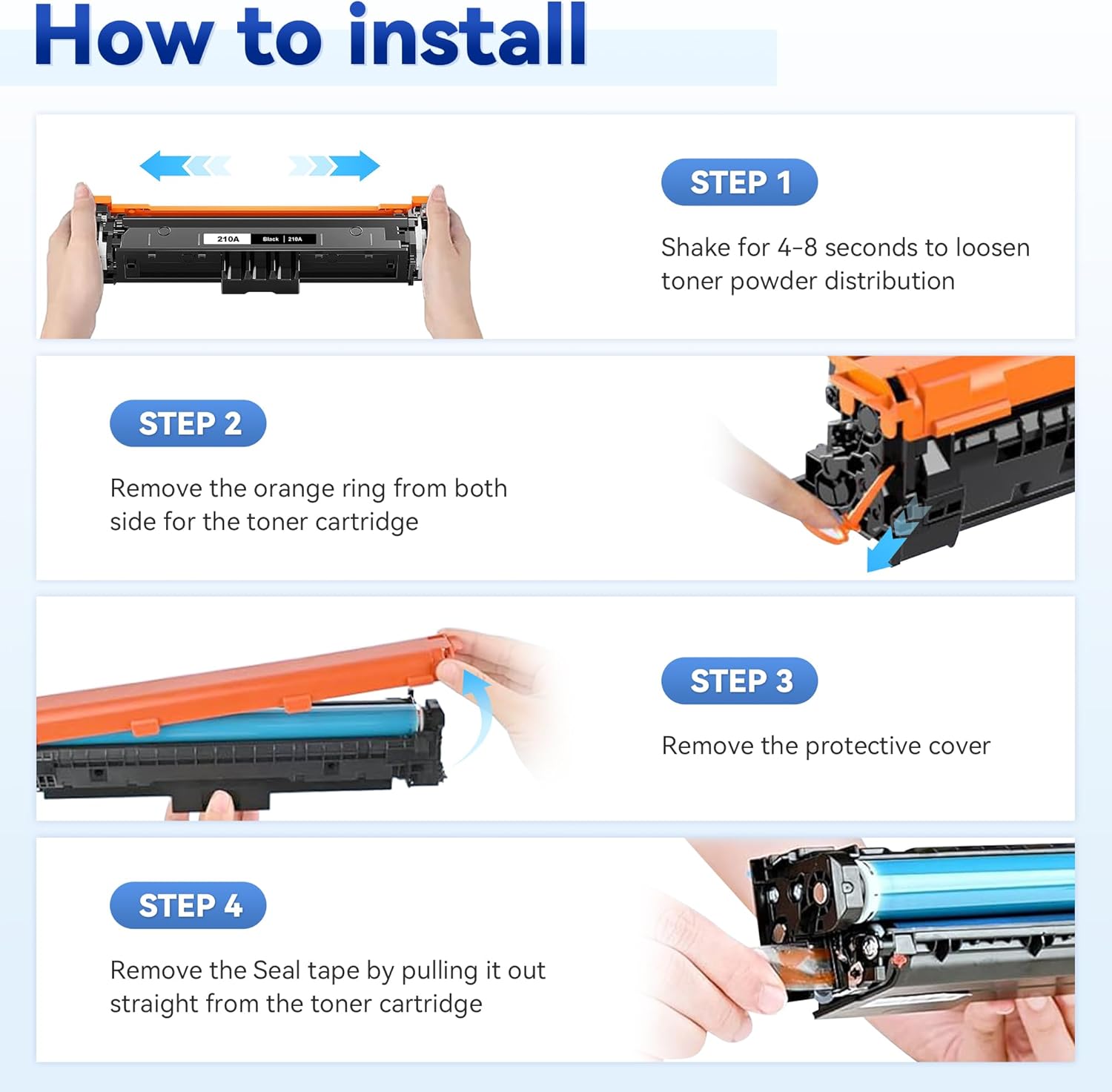 How to install

210A Black | 210A

STEP 1

Shake for 4-8 seconds to loosen toner powder distribution

STEP 2

Remove the orange ring from both side for the toner cartridge

STEP 3

Remove the protective cover

STEP 4

Remove the Seal tape by pulling it out straight from the toner cartridge