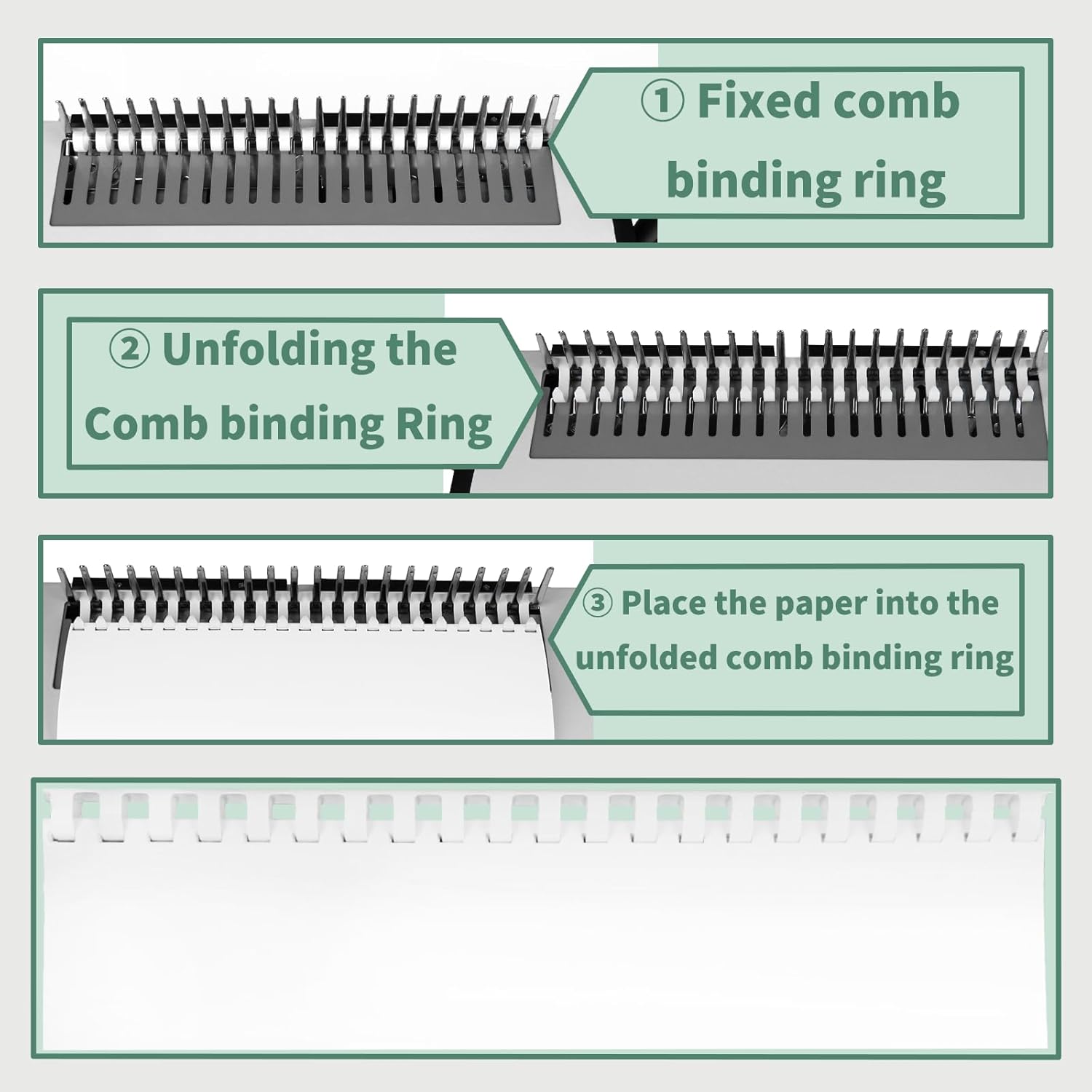 ① Fixed comb binding ring

② Unfolding the Comb binding Ring

③ Place the paper into the unfolded comb binding ring