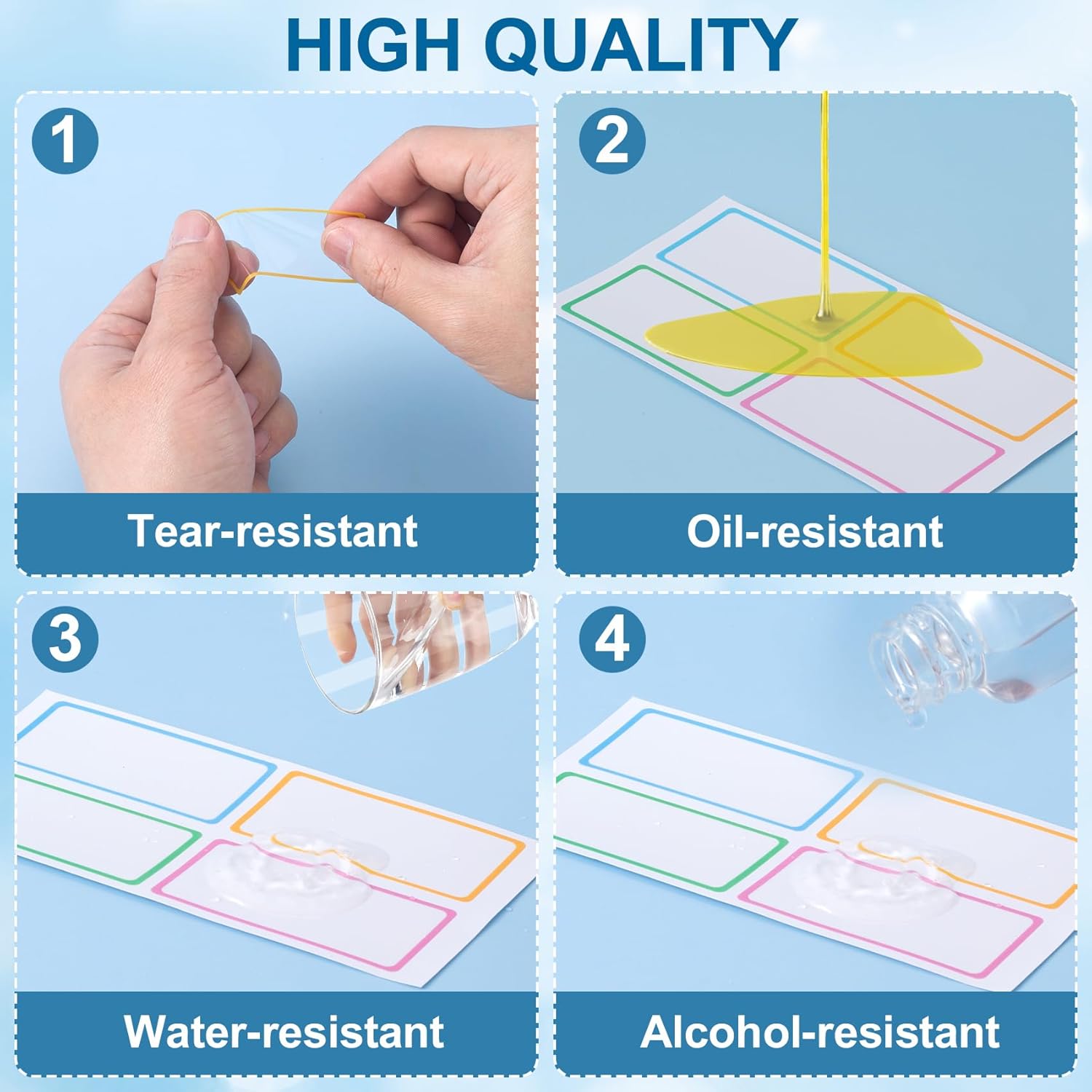 HIGH QUALITY

1

Tear-resistant

2

Oil-resistant

3

Water-resistant

4

Alcohol-resistant