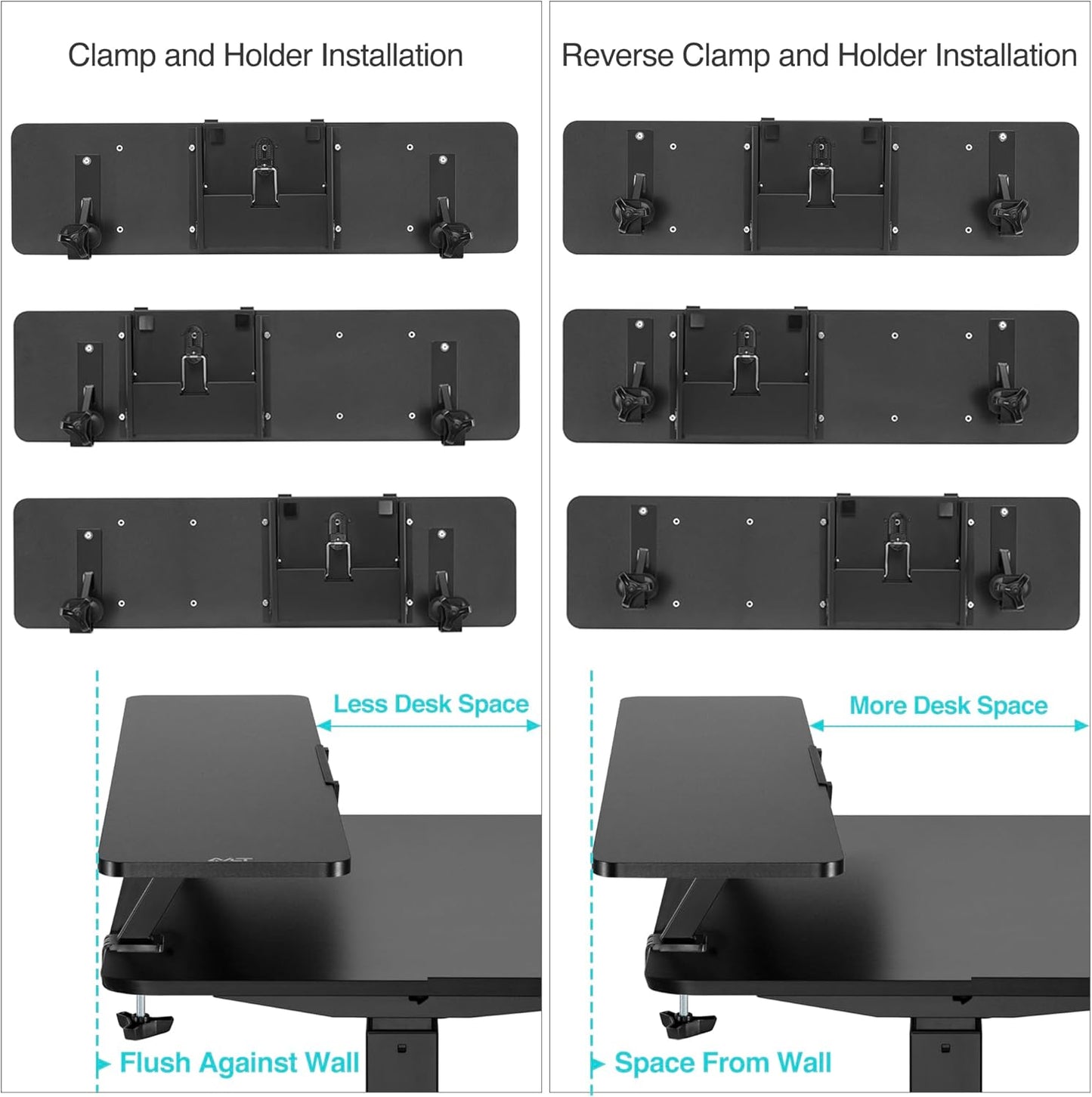 Clamp and Holder Installation

Less Desk Space

Flush Against Wall

Reverse Clamp and Holder Installation

More Desk Space

Space From Wall