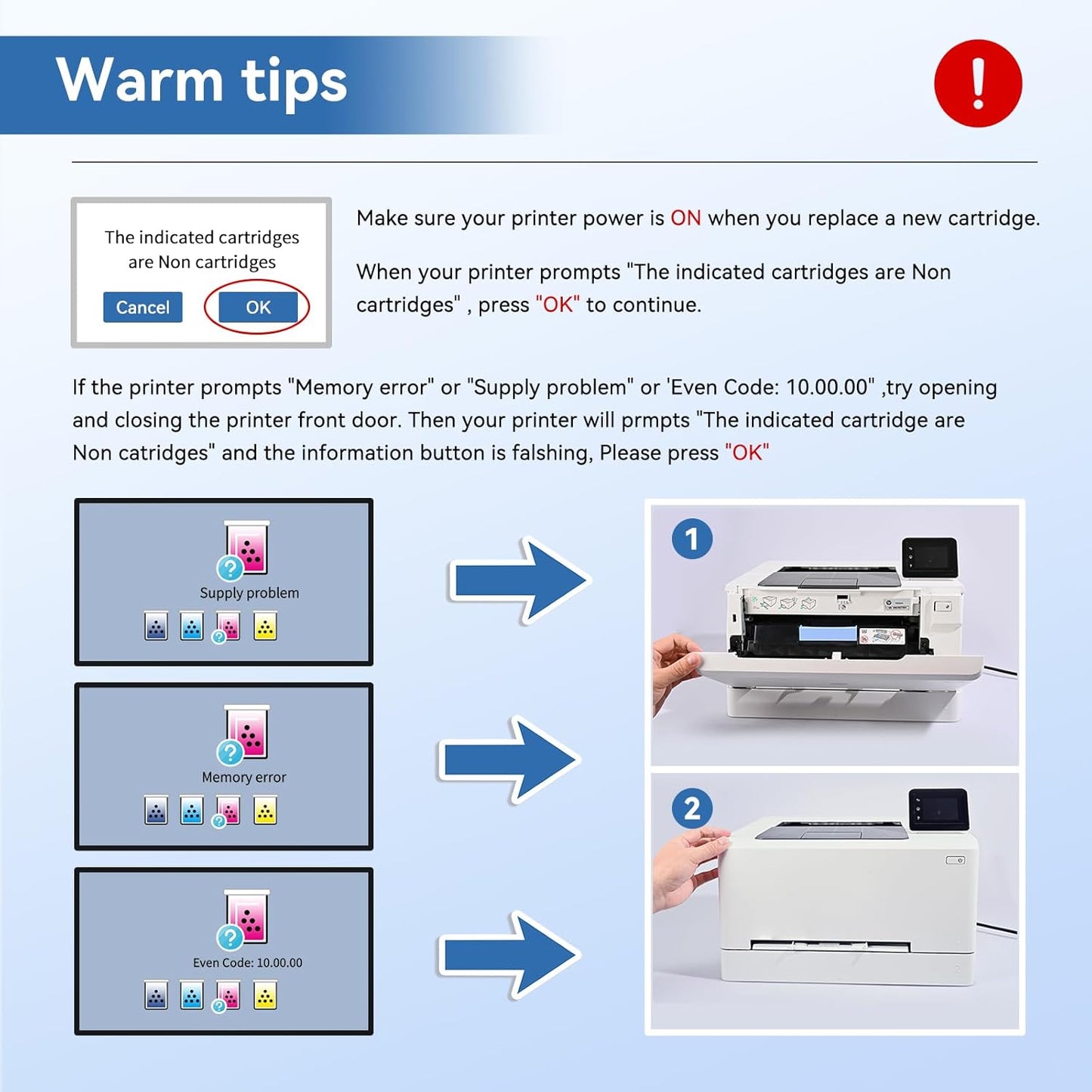 Warm tips

!

The indicated cartridges are Non cartridges

Cancel

OK

Make sure your printer power is ON when you replace a new cartridge.

When your printer prompts "The indicated cartridges are Non cartridges" , press "OK" to continue.

If the printer prompts "Memory error" or "Supply problem" or 'Even Code: 10.00.00" ,try opening and closing the printer front door. Then your printer will prmpts "The indicated cartridge are Non catridges" and the information button is falshing, Please press "OK"

Supply problem

Memory error

Even Code: 10.00.00

1

2