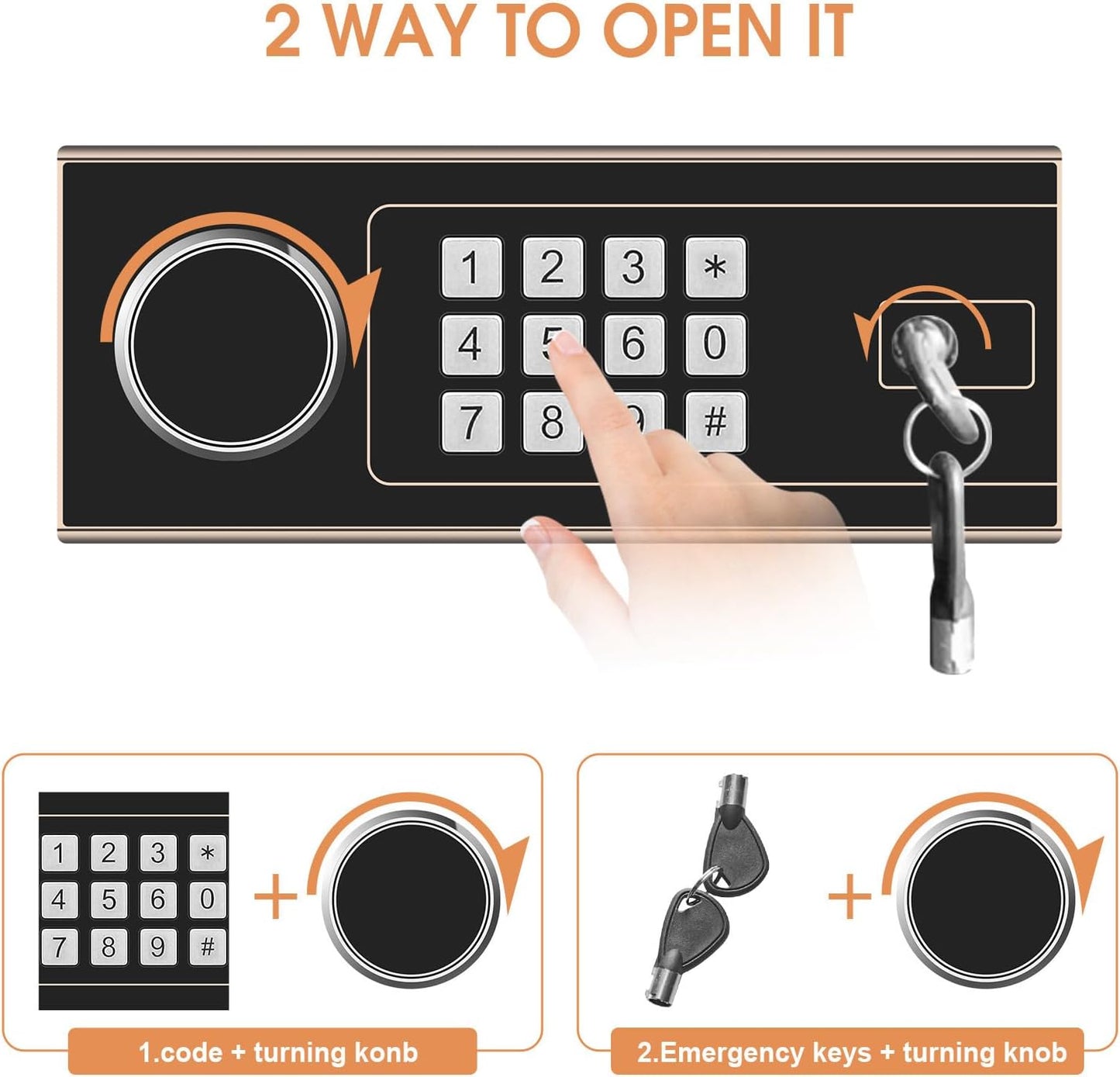 2 WAY TO OPEN IT

1 2 3 *
4 5 6 0
7 8 9 #

1 2 3 *
4 5 6 0
7 8 9 #

+

+

1.code + turning konb

2.Emergency keys + turning knob