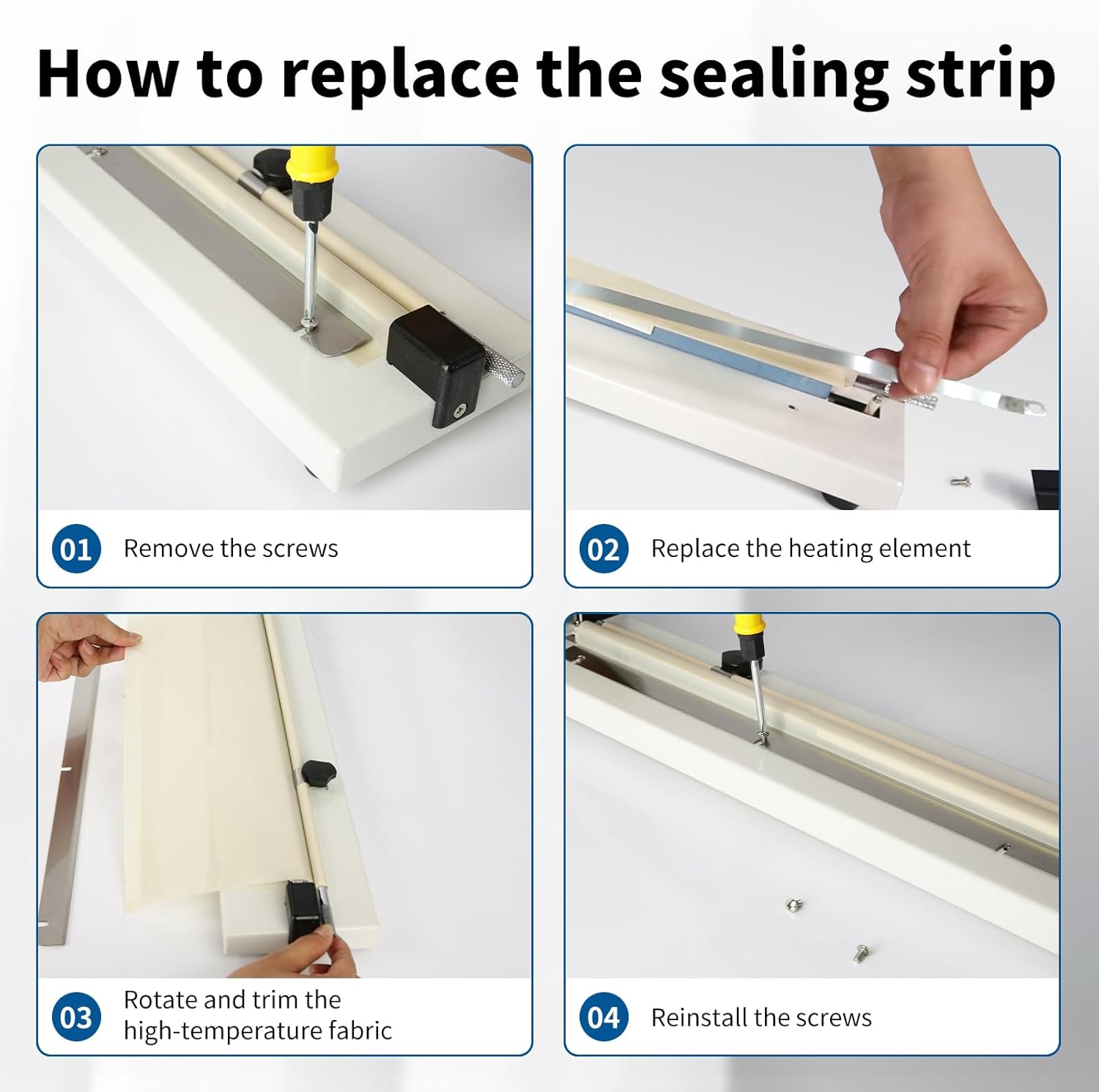 How to replace the sealing strip

01 Remove the screws

02 Replace the heating element

03 Rotate and trim the high-temperature fabric

04 Reinstall the screws