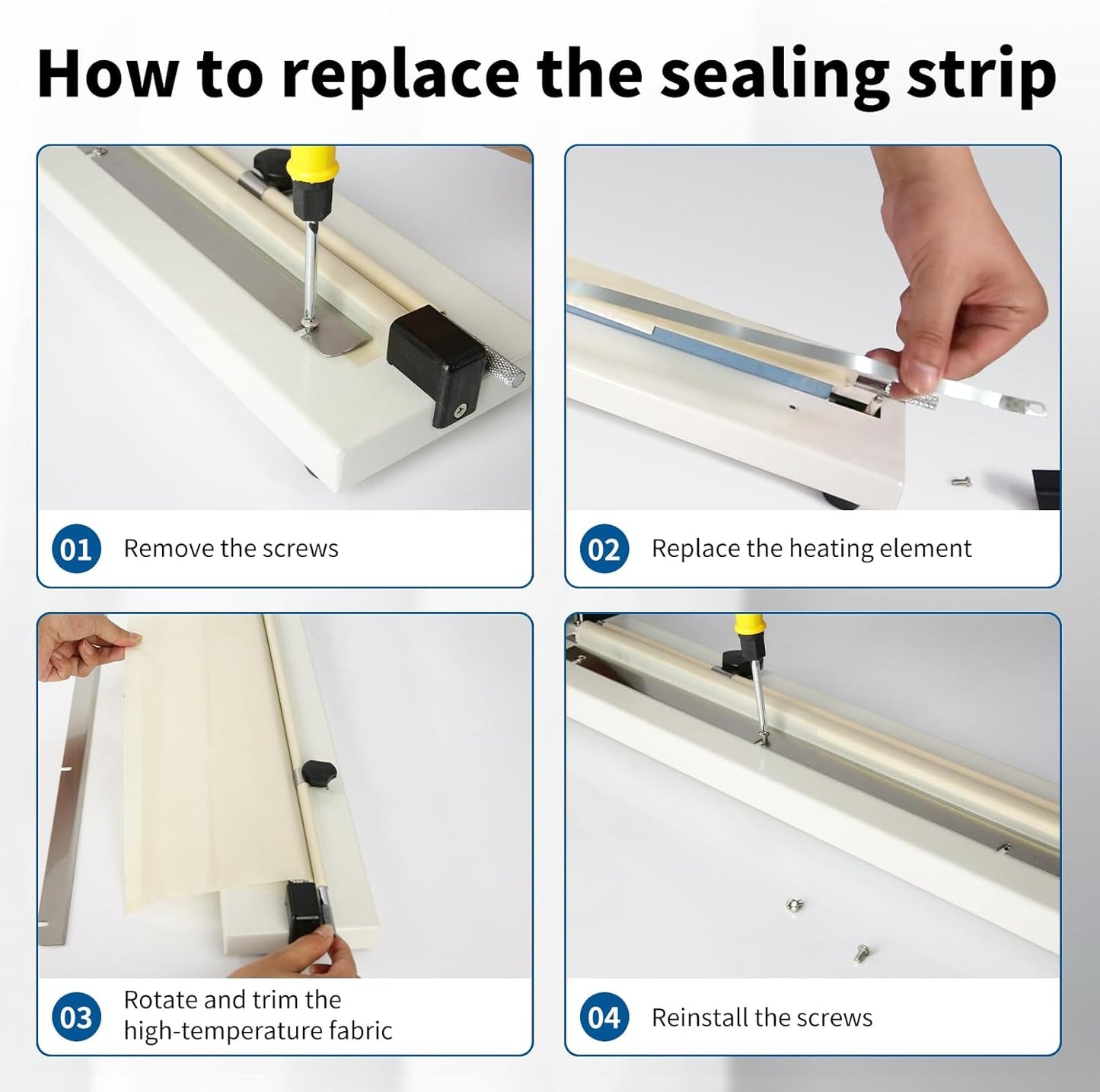 How to replace the sealing strip

01 Remove the screws

02 Replace the heating element

03 Rotate and trim the high-temperature fabric

04 Reinstall the screws