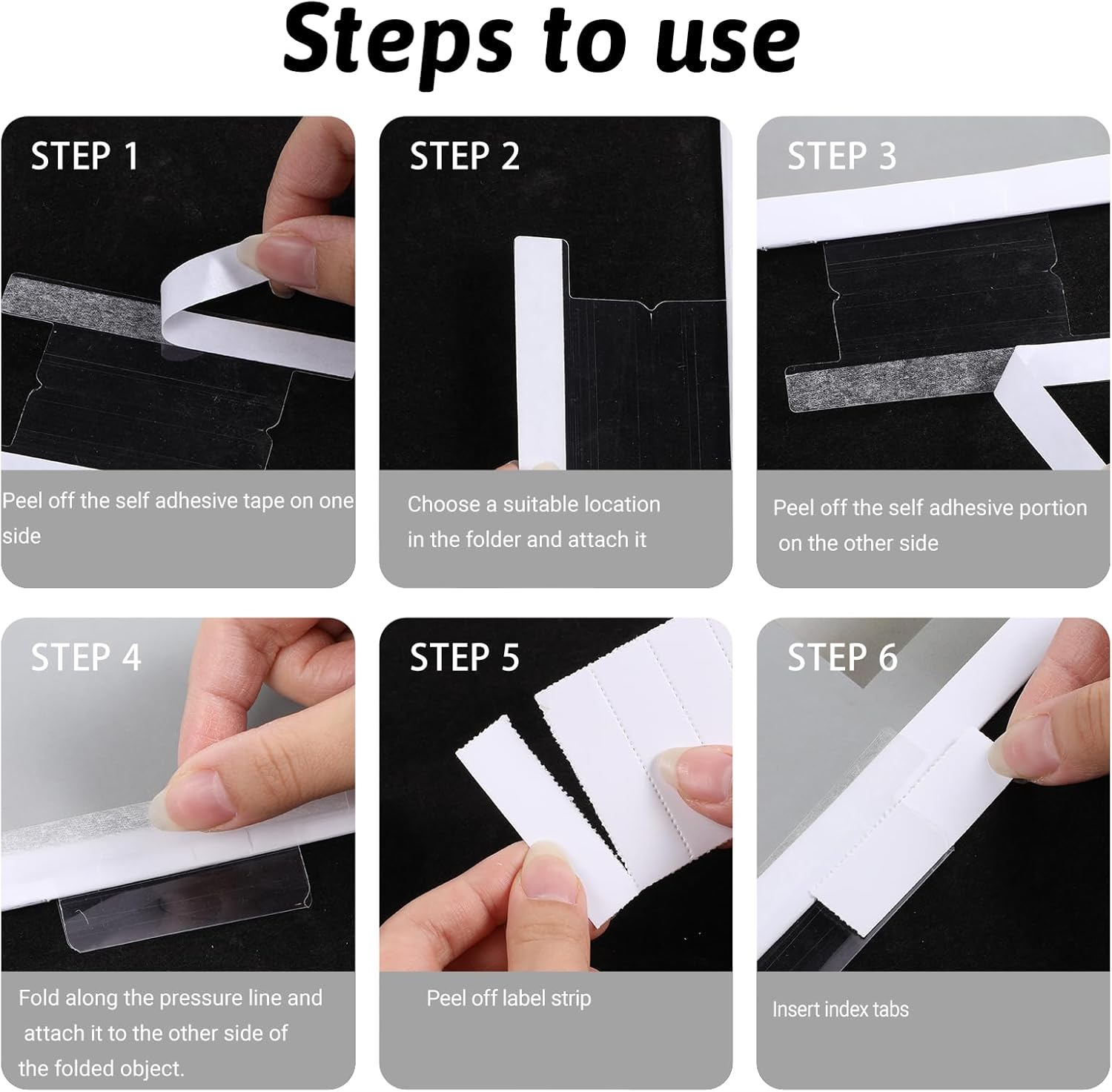 Steps to use

STEP 1

Peel off the self adhesive tape on one side

STEP 2

Choose a suitable location in the folder and attach it

STEP 3

Peel off the self adhesive portion on the other side

STEP 4

Fold along the pressure line and attach it to the other side of the folded object.

STEP 5

Peel off label strip

STEP 6

Insert index tabs