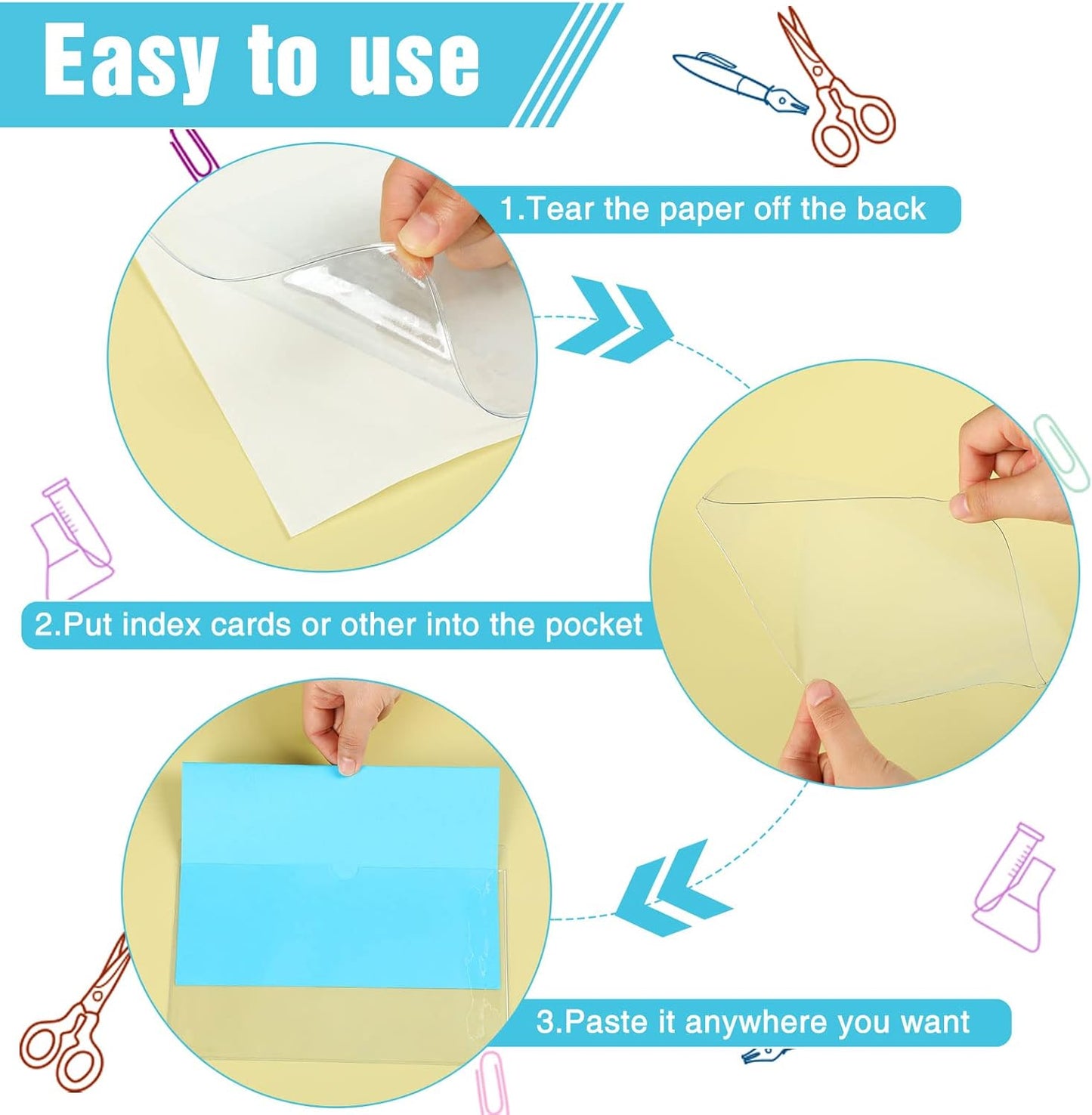 Easy to use

1.Tear the paper off the back

2.Put index cards or other into the pocket

3.Paste it anywhere you want