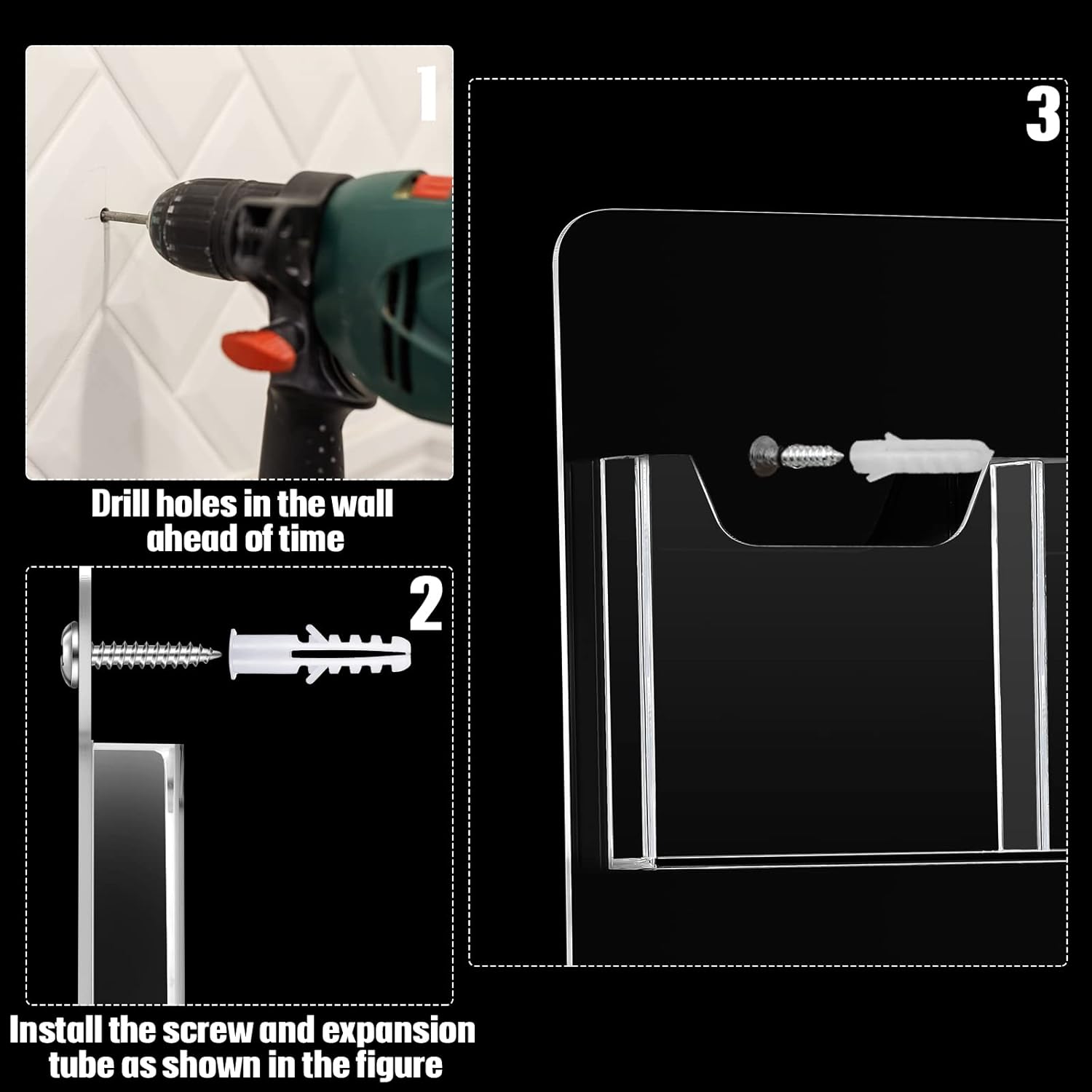 1

Drill holes in the wall ahead of time

2

Install the screw and expansion tube as shown in the figure

3