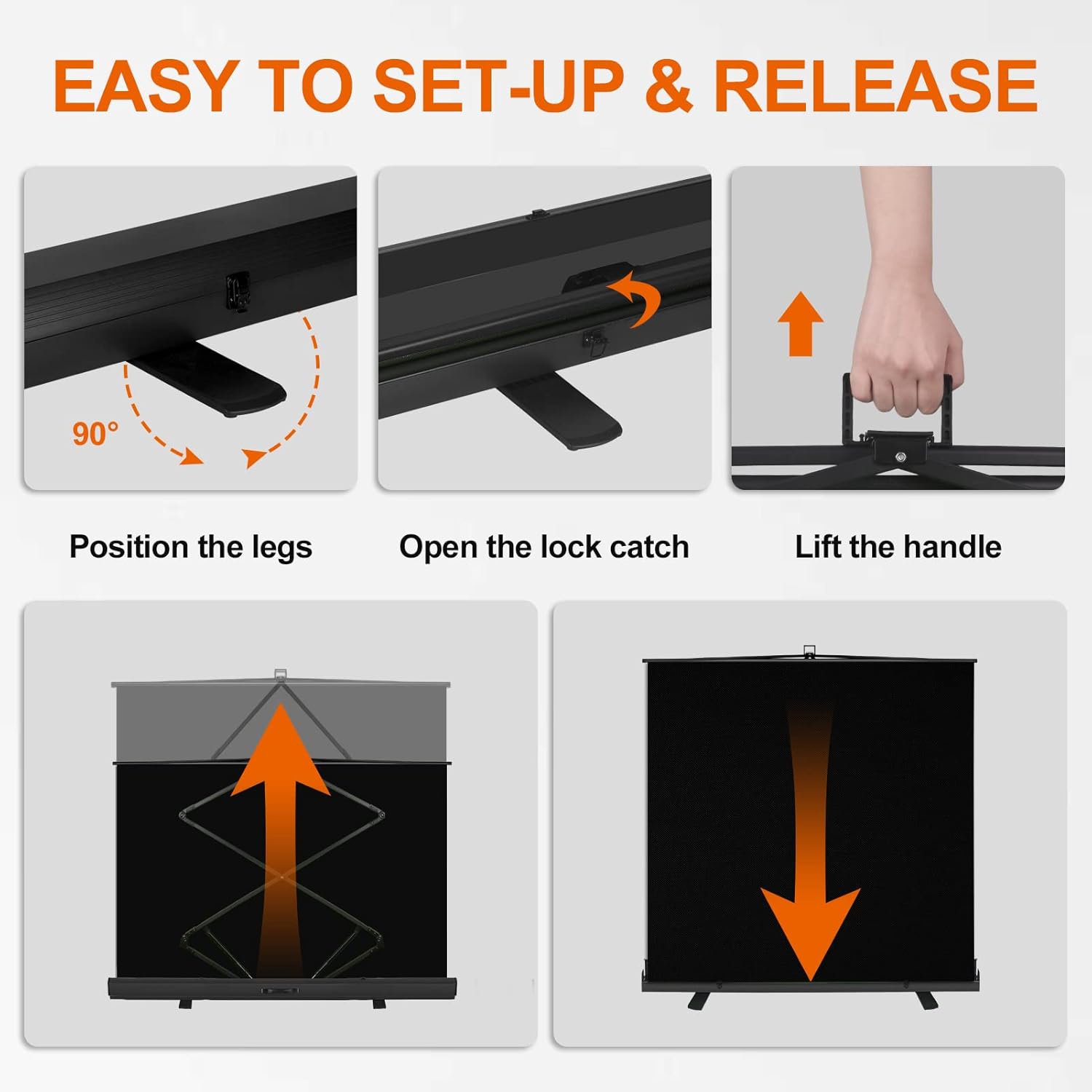 EASY TO SET-UP & RELEASE

90°

Position the legs

Open the lock catch

Lift the handle