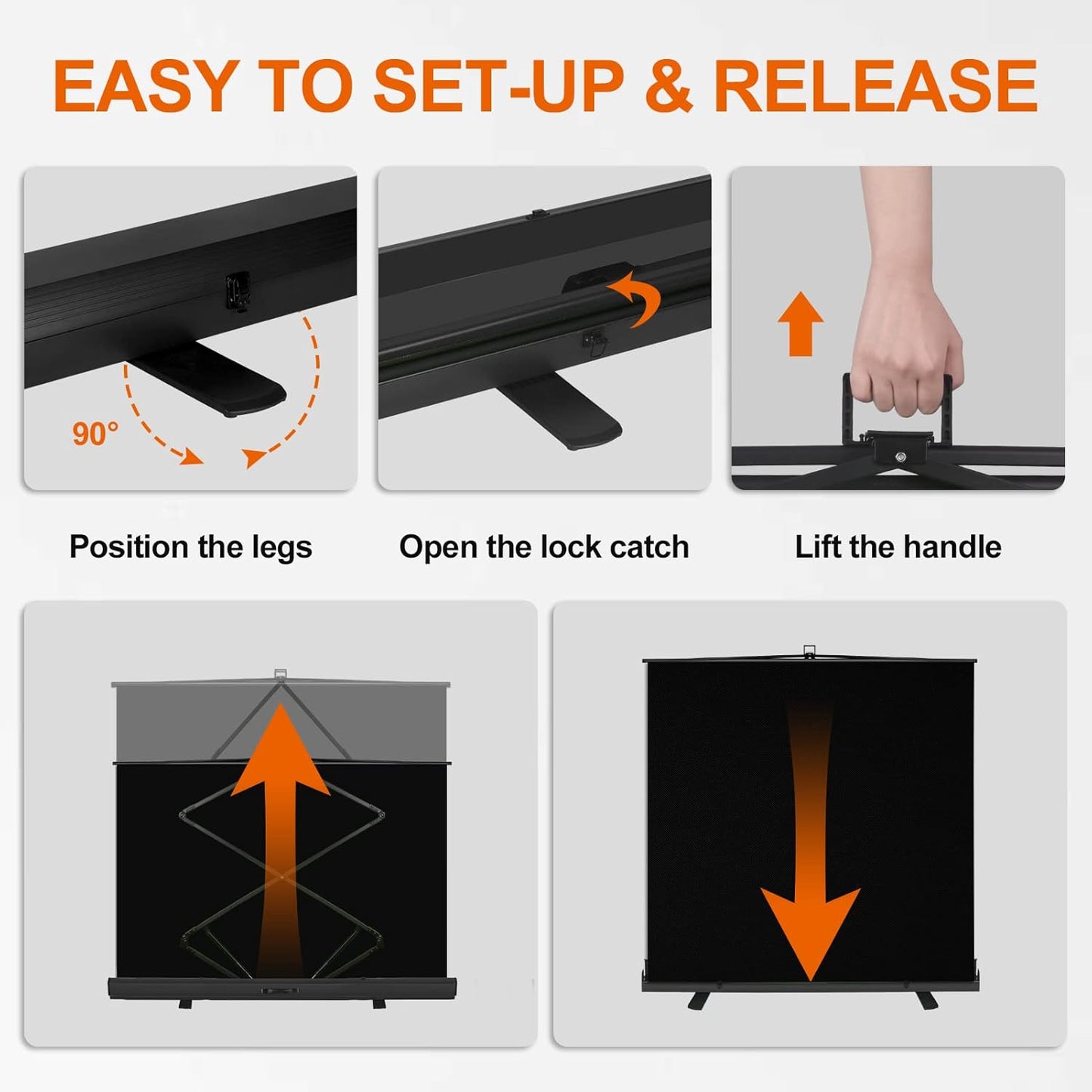 EASY TO SET-UP & RELEASE

90°

Position the legs

Open the lock catch

Lift the handle