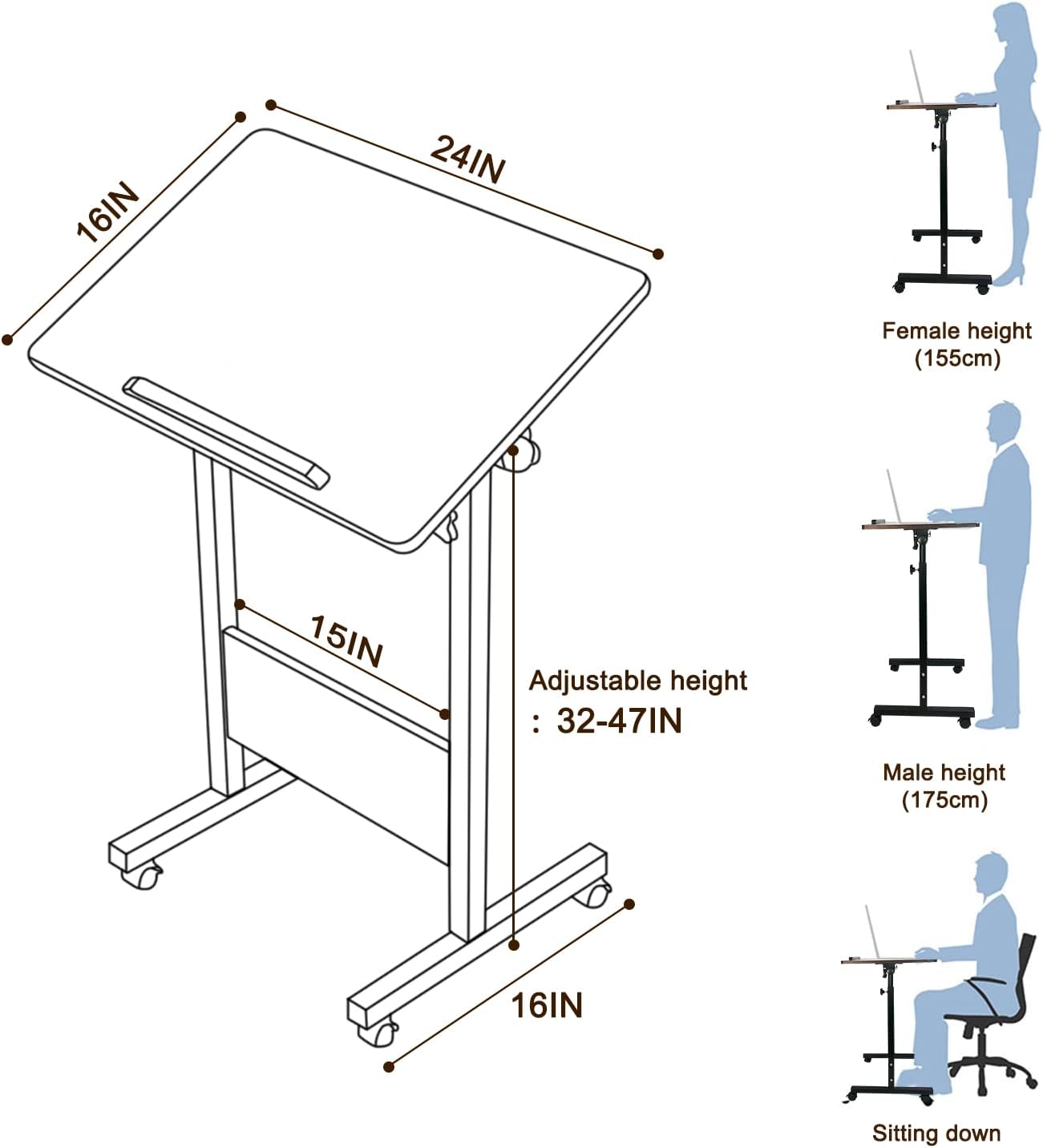 16IN

24IN

15IN

Adjustable height
: 32-47IN

16IN

Female height
(155cm)

Male height
(175cm)

Sitting down