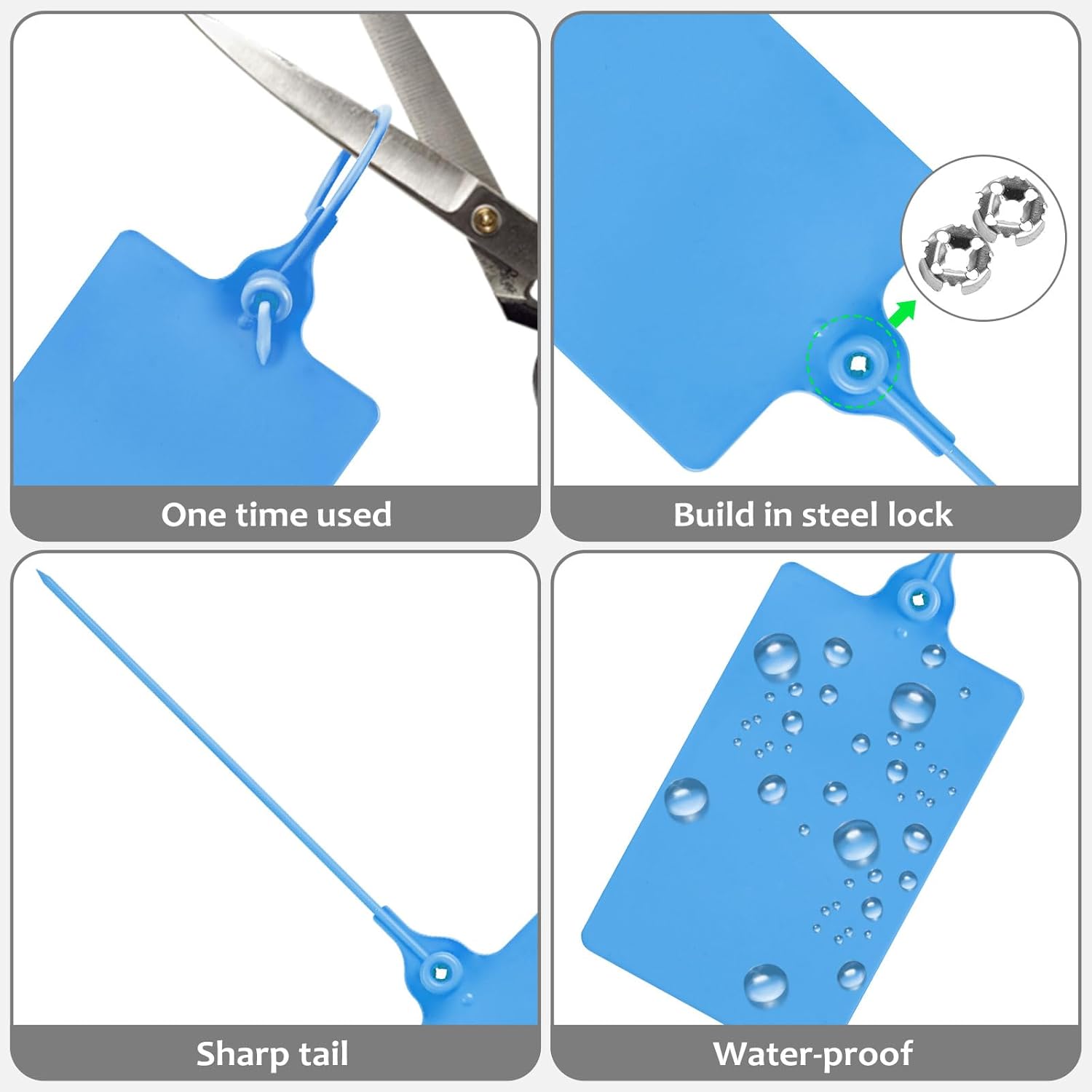 One time used

Build in steel lock

Sharp tail

Water-proof