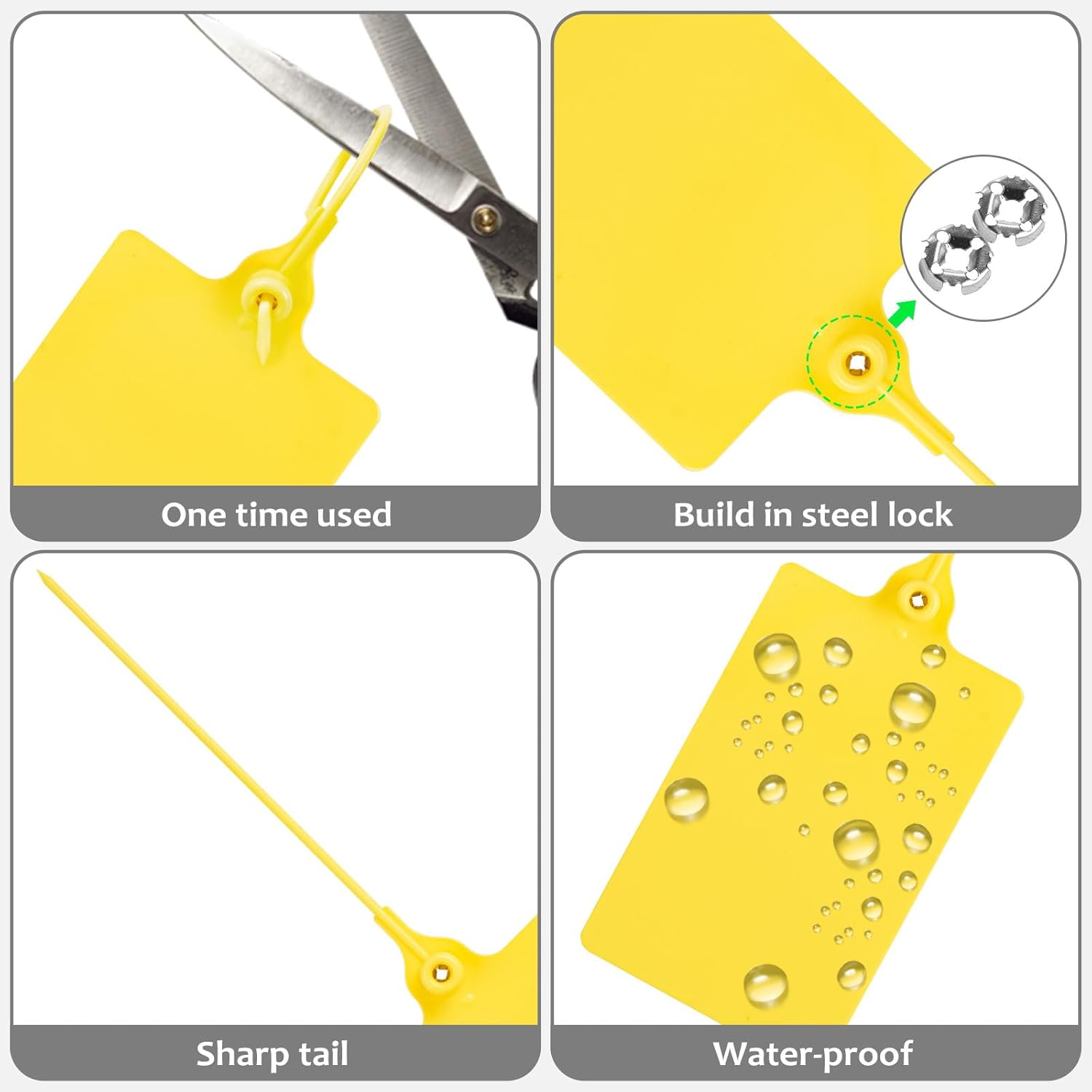 One time used

Build in steel lock

Sharp tail

Water-proof