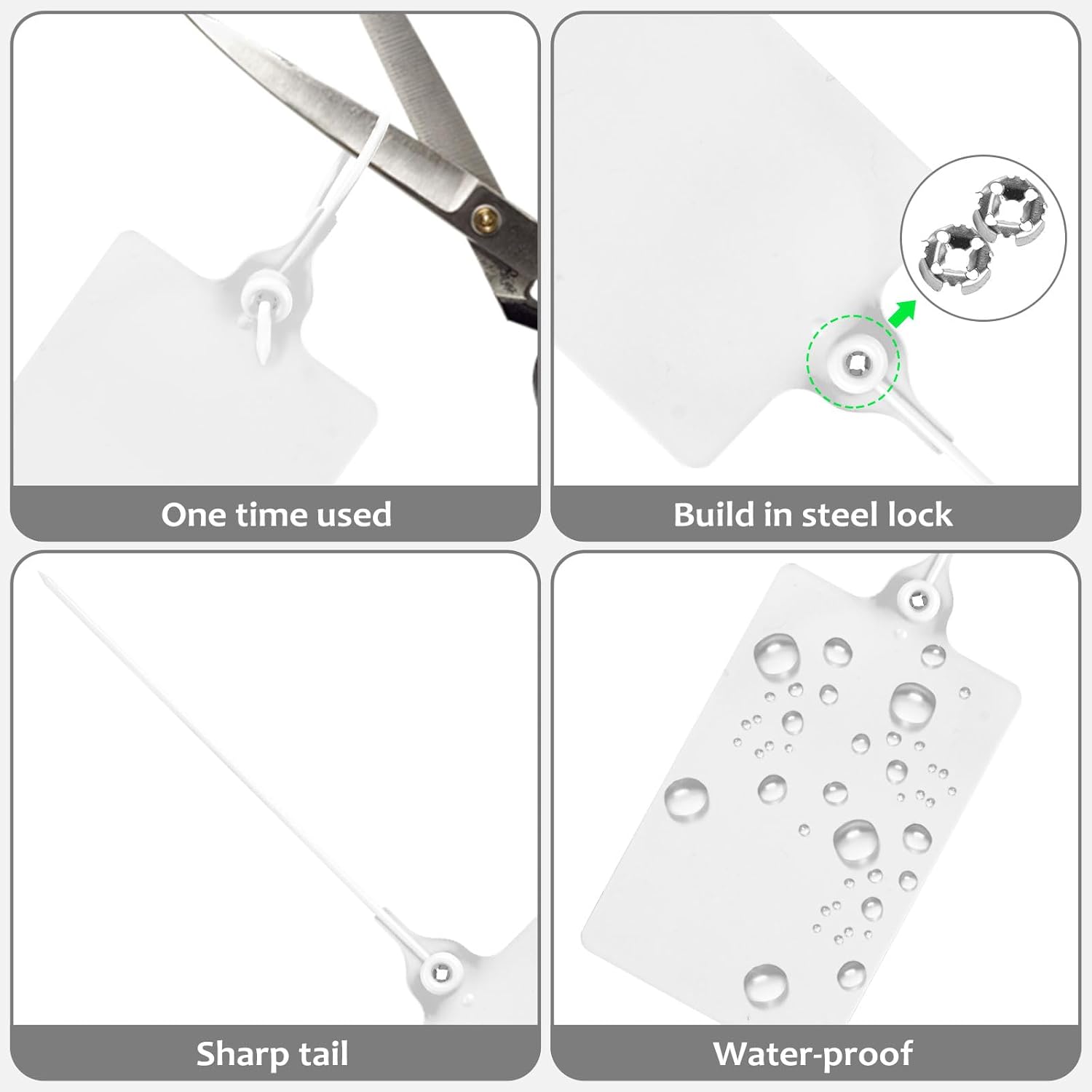 One time used

Build in steel lock

Sharp tail

Water-proof