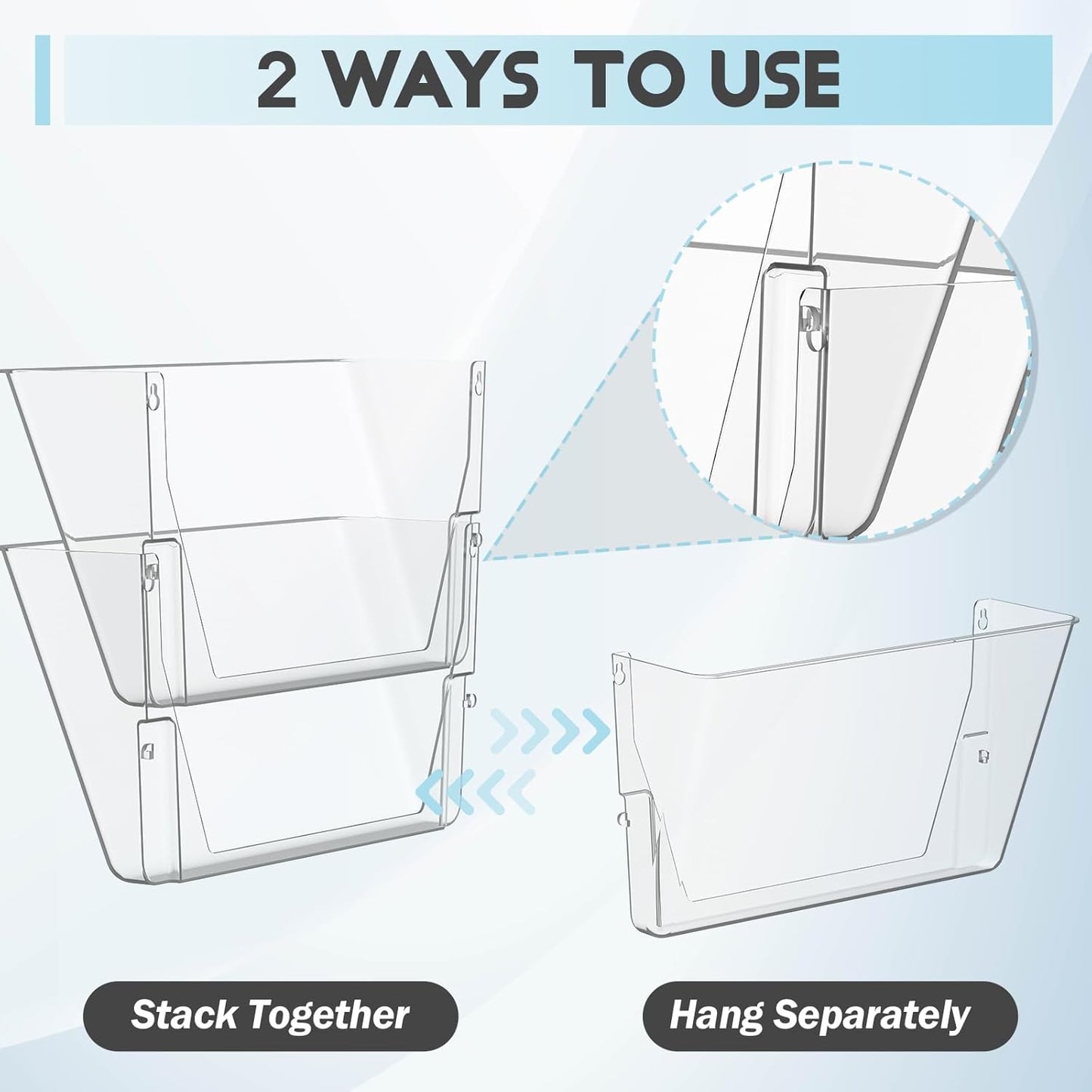 2 WAYS TO USE

Stack Together

Hang Separately