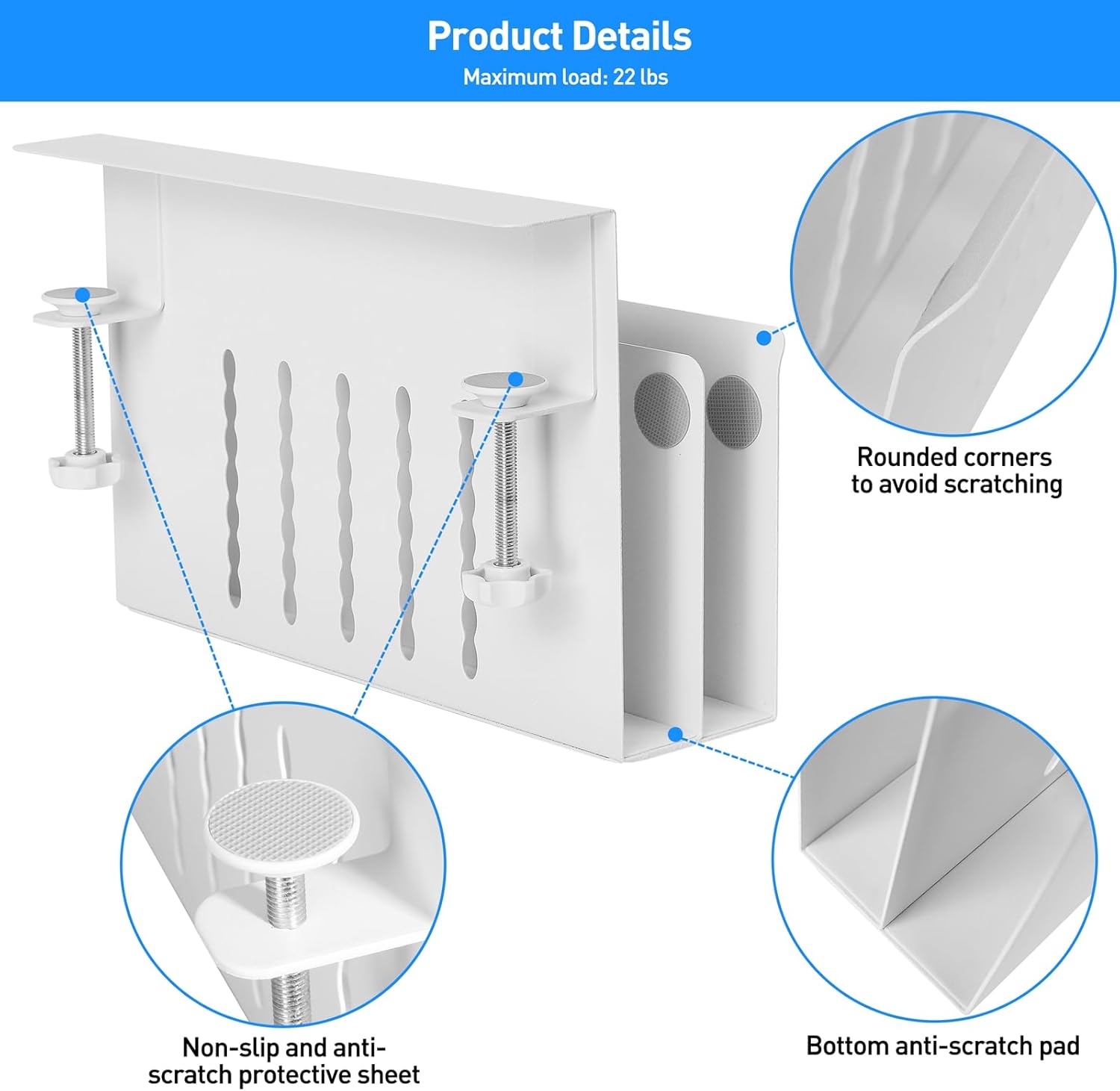 Product Details

Maximum load: 22 lbs

Rounded corners to avoid scratching

Non-slip and anti-scratch protective sheet

Bottom anti-scratch pad