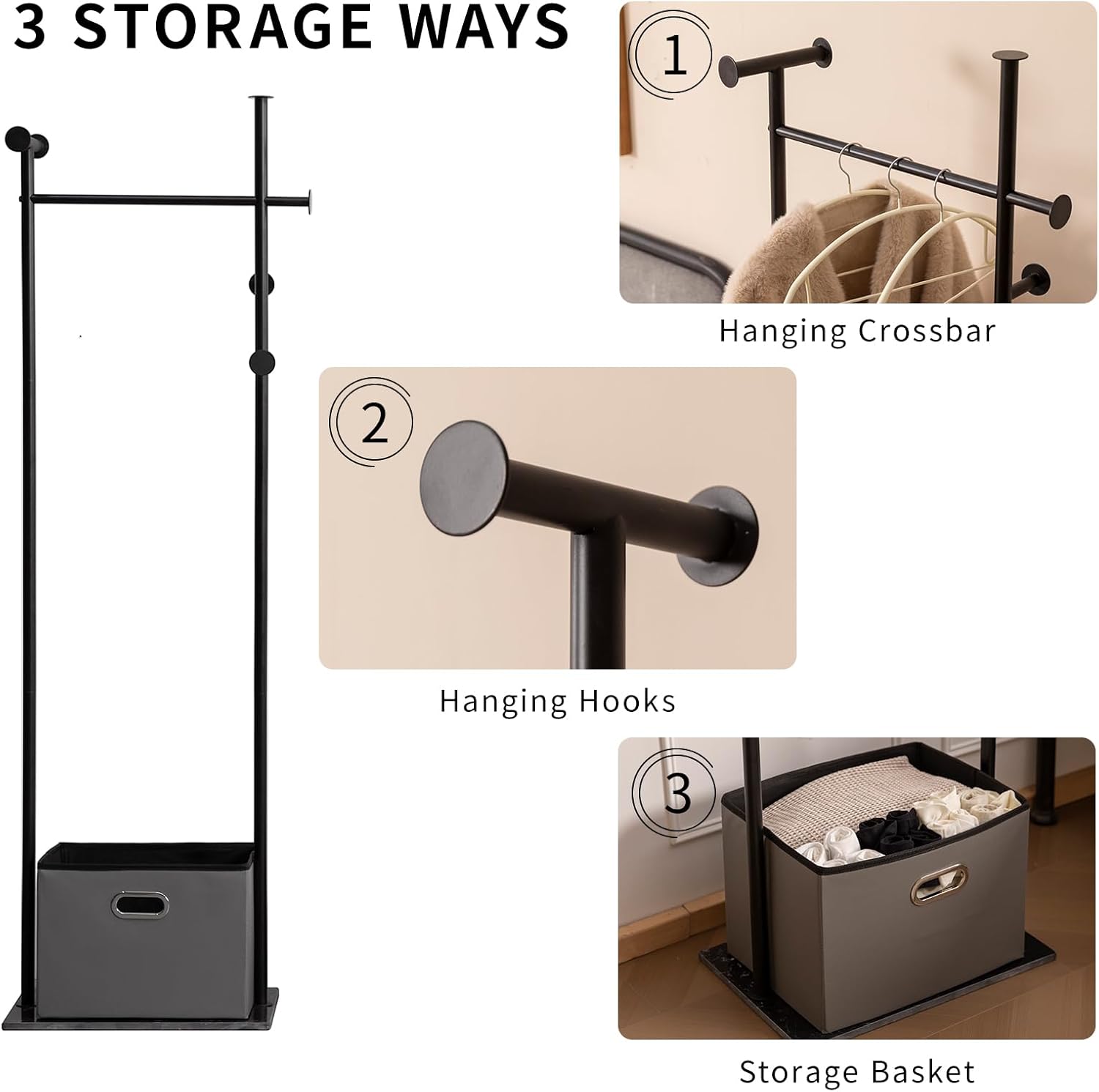 3 STORAGE WAYS

1

Hanging Crossbar

2

Hanging Hooks

3

Storage Basket