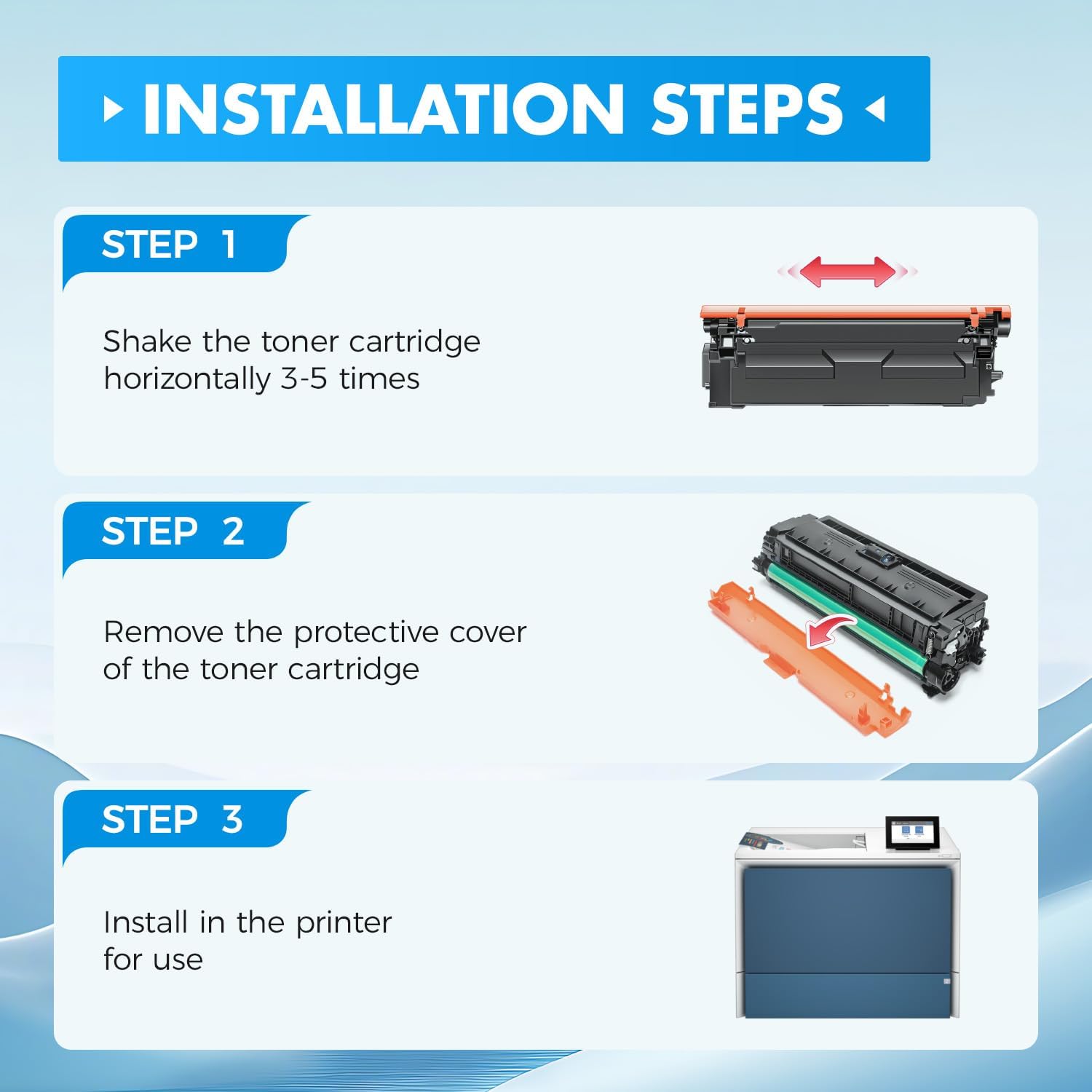 INSTALLATION STEPS

STEP 1

Shake the toner cartridge horizontally 3-5 times

STEP 2

Remove the protective cover of the toner cartridge

STEP 3

Install in the printer for use