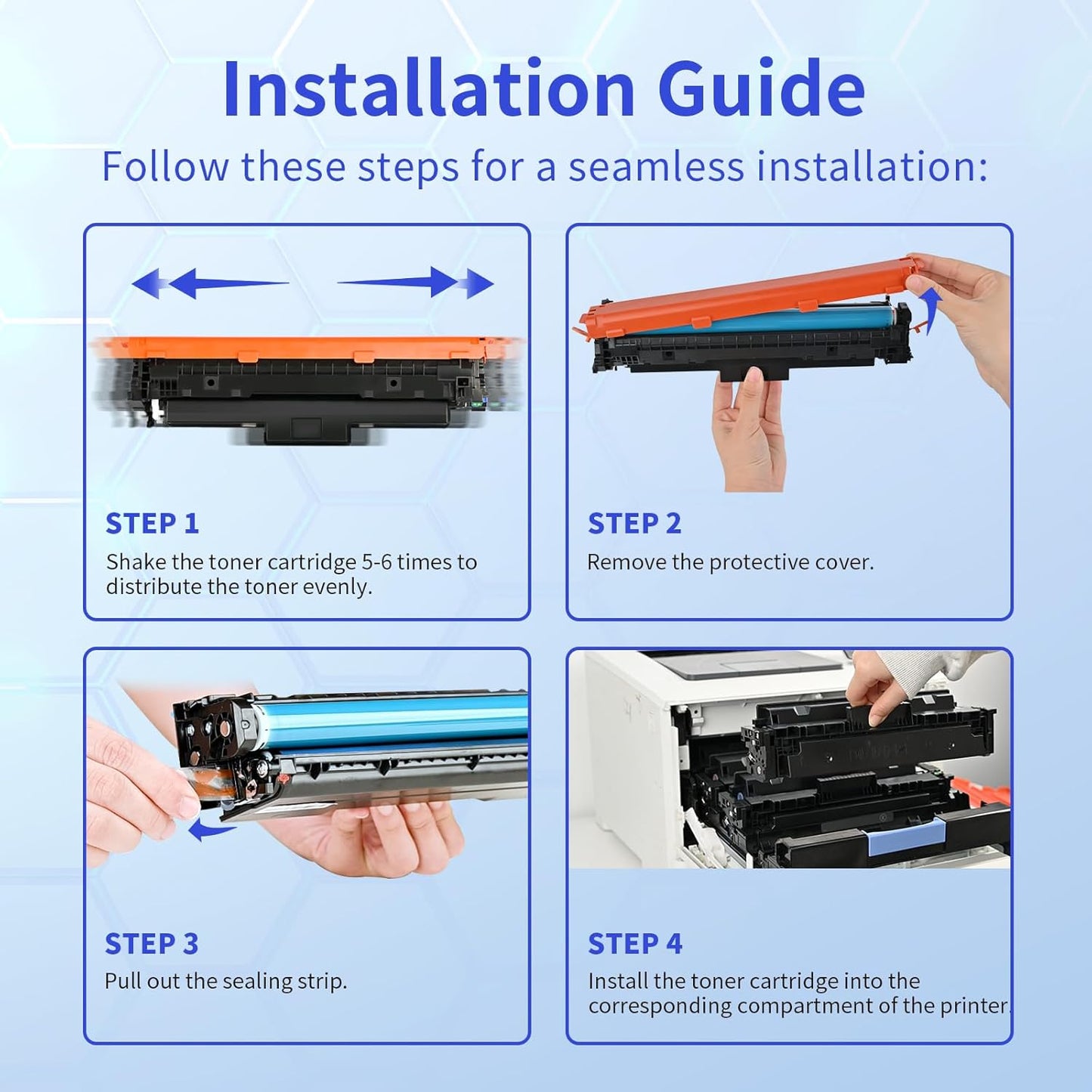 Installation Guide

Follow these steps for a seamless installation:

STEP 1

Shake the toner cartridge 5-6 times to distribute the toner evenly.

STEP 2

Remove the protective cover.

STEP 3

Pull out the sealing strip.

STEP 4

Install the toner cartridge into the corresponding compartment of the printer.